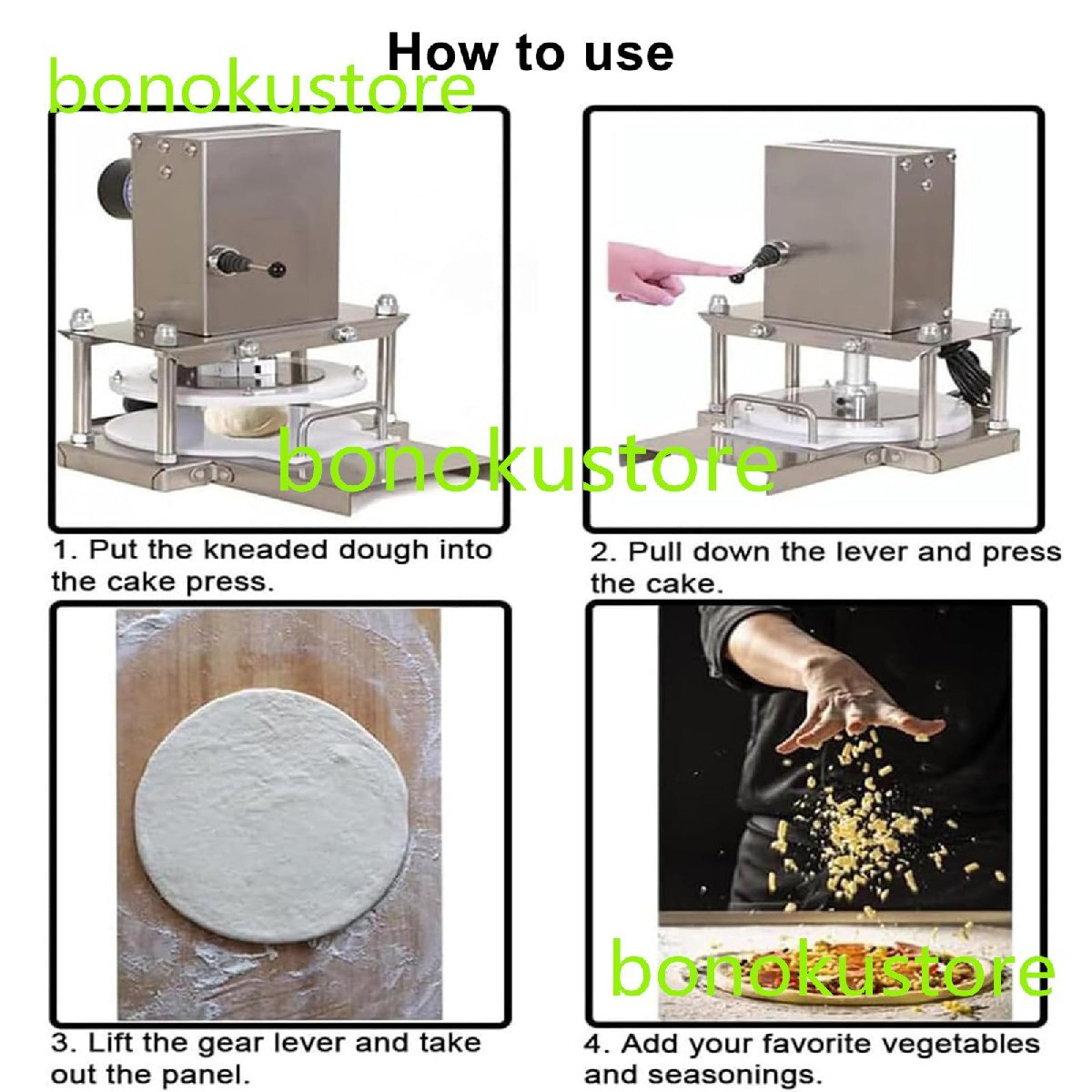 How to use

bonokustore

bonokustore

1. Put the kneaded dough into the cake press.

2. Pull down the lever and press the cake.

bonokustore

3. Lift the gear lever and take out the panel.

4. Add your favorite vegetables and seasonings.