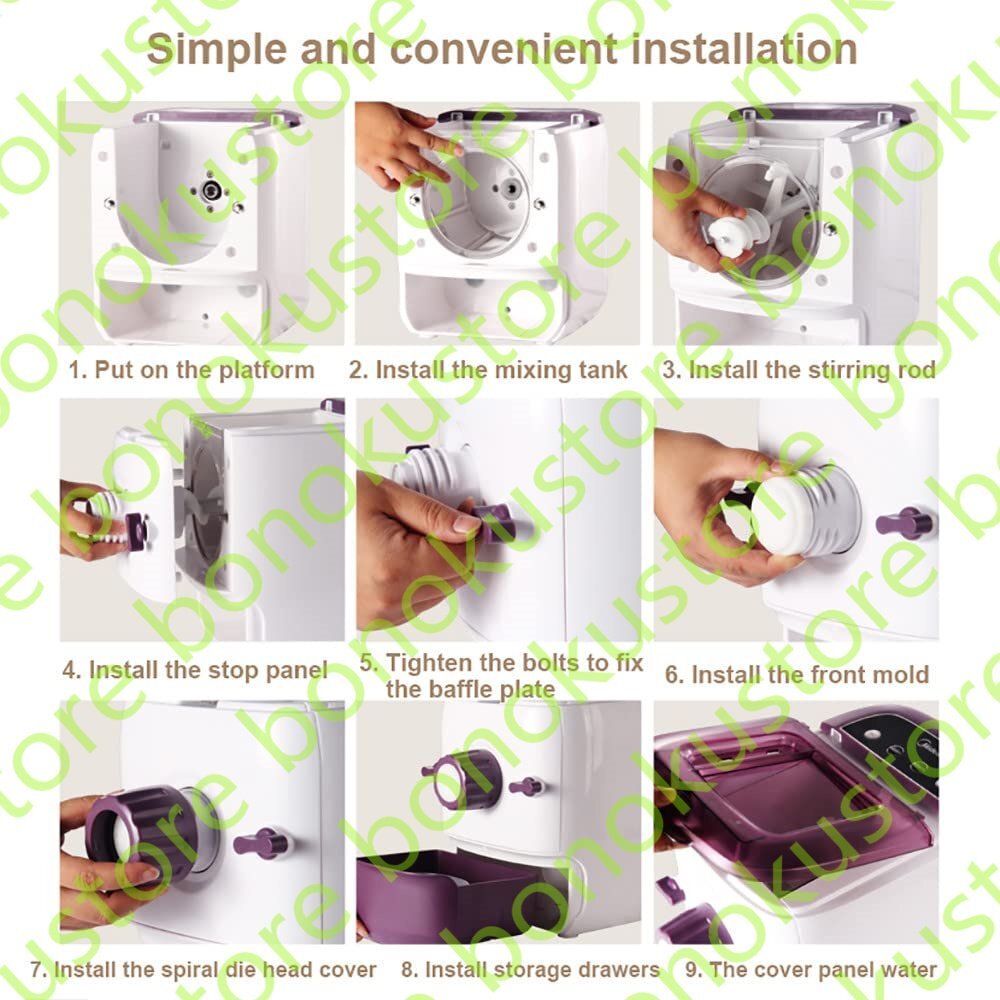 Simple and convenient installation

1. Put on the platform

2. Install the mixing tank

3. Install the stirring rod

4. Install the stop panel

5. Tighten the bolts to fix the baffle plate

6. Install the front mold

7. Install the spiral die head cover

8. Install storage drawers

9. The cover panel water

bonokustore