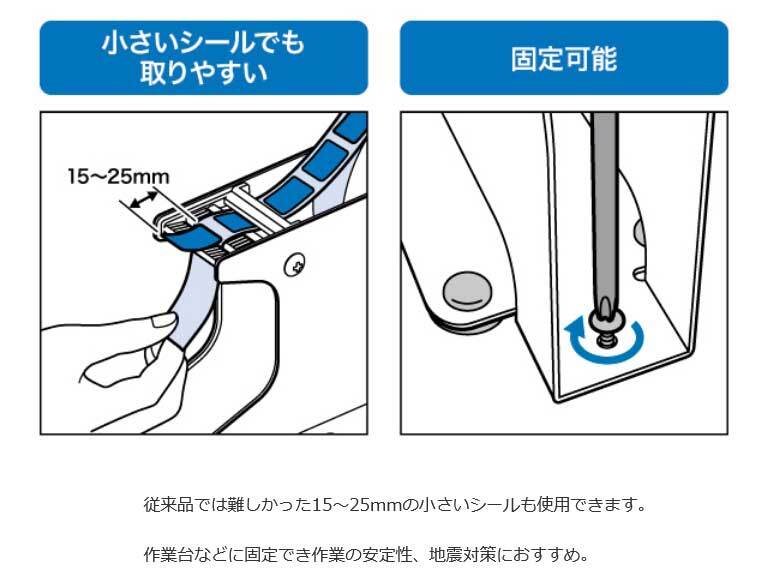 小さいシールでも取りやすい

固定可能

15～25mm

従来品では難しかった15～25mmの小さいシールも使用できます。

作業台などに固定でき作業の安定性、地震対策におすすめ。