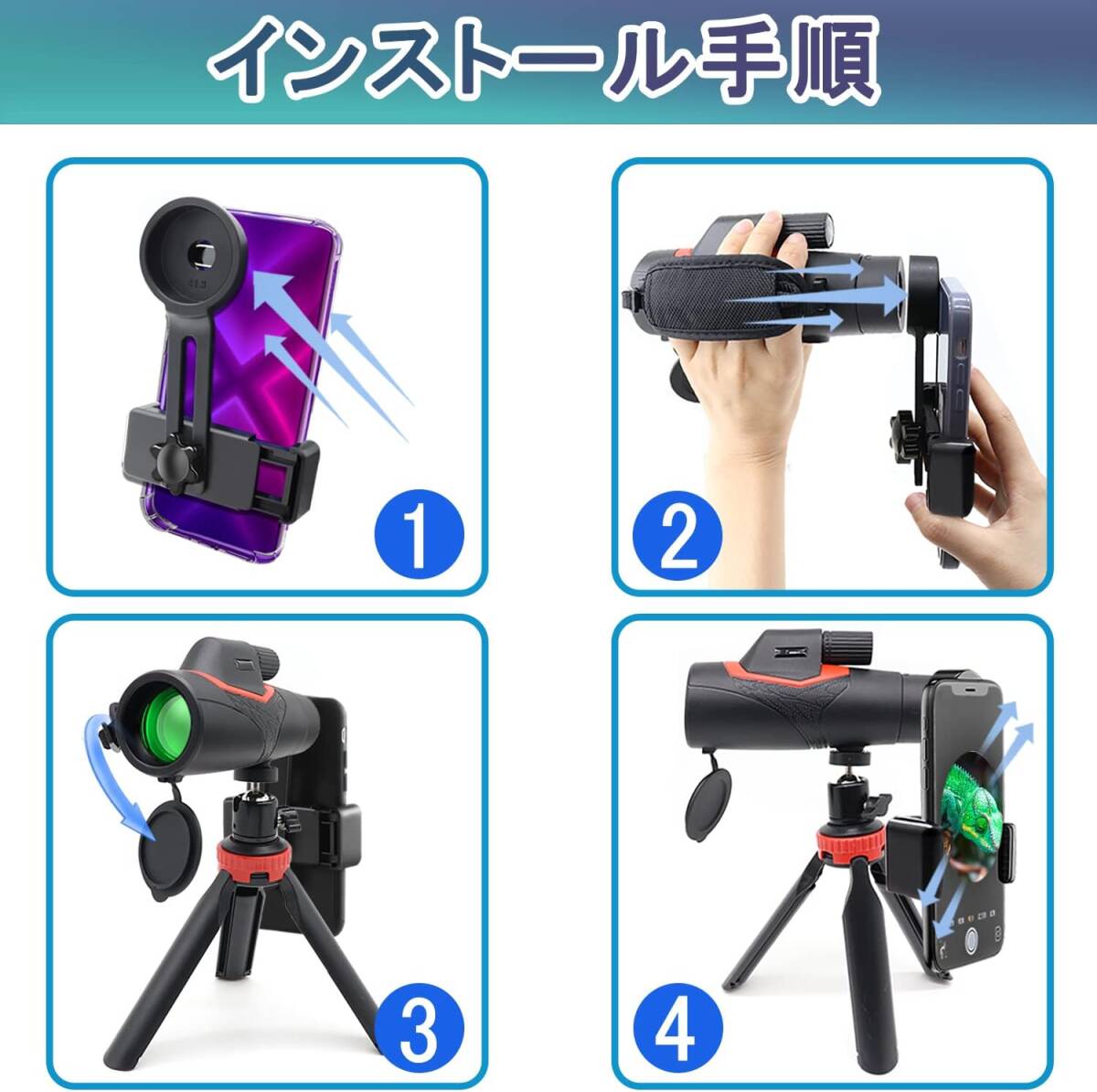 インストール手順

1

2

3

4