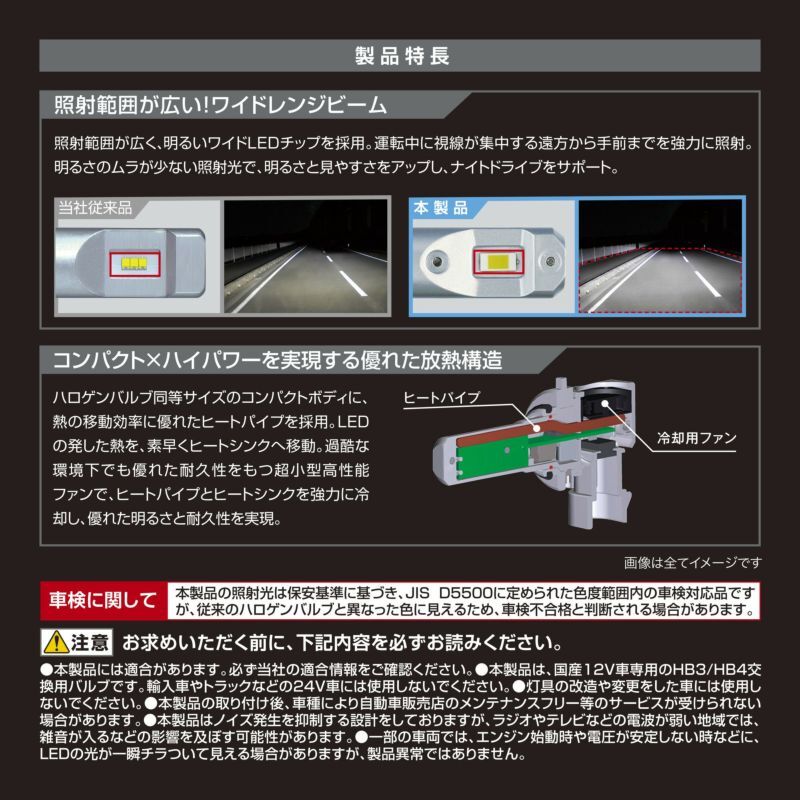 製品特長

照射範囲が広い!ワイドレンジビーム

照射範囲が広く、明るいワイドLEDチップを採用。運転中に視線が集中する遠方から手前までを強力に照射。明るさのムラが少ない照射光で、明るさと見やすさをアップし、ナイトドライブをサポート。

当社従来品

本製品

コンパクト×ハイパワーを実現する優れた放熱構造

ハロゲンバルブ同等サイズのコンパクトボディに、熱の移動効率に優れたヒートパイプを採用。LEDの発した熱を、素早くヒートシンクへ移動。過酷な環境下でも優れた耐久性をもつ超小型高性能ファンで、ヒートパイプとヒートシンクを強力に冷却し、優れた明るさと耐久性を実現。

ヒートパイプ

冷却用ファン

画像は全てイメージです

車検に関して

本製品の照射光は保安基準に基づき、JIS D5500に定められた色度範囲内の車検対応品ですが、従来のハロゲンバルブと異なった色に見えるため、車検不合格と判断される場合があります。

注意 お求めいただく前に、下記内容を必ずお読みください。

●本製品には適合があります。必ず当社の適合情報をご確認ください。●本製品は、国産12V車専用のHB3/HB4交換用バルブです。輸入車やトラックなどの24V車には使用しないでください。●灯具の改造や変更をした車には使用しないでください。●本製品の取り付け後、車種により自動車販売店のメンテナンスフリー等のサービスが受けられない場合があります。●本製品はノイズ発生を抑制する設計をしておりますが、ラジオやテレビなどの電波が弱い地域では、雑音が入るなどの影響を及ぼす可能性があります。●一部の車両では、エンジン始動時や電圧が安定しない時などに、LEDの光が一瞬チラついて見える場合がありますが、製品異常ではありません。