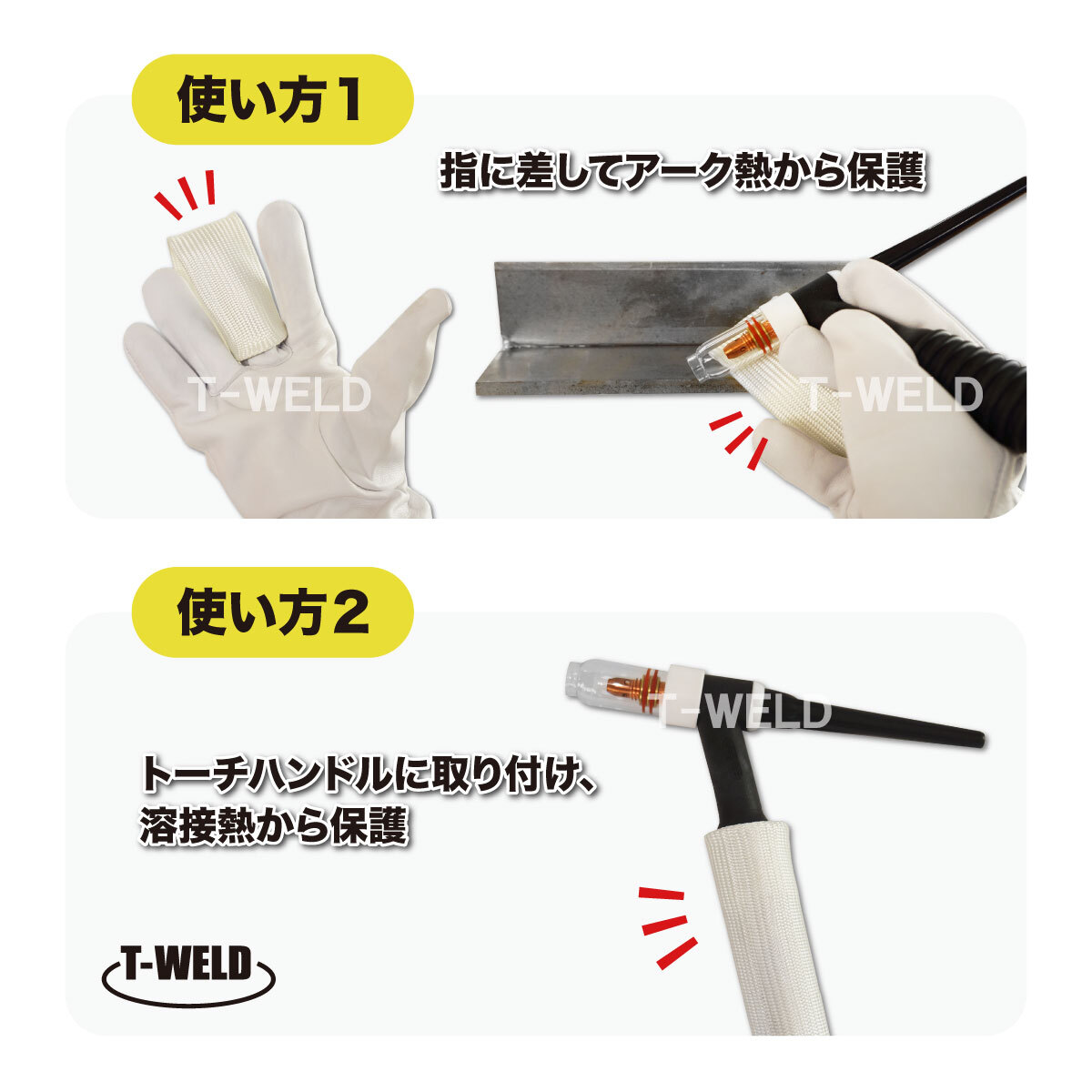 使い方1

指に差してアーク熱から保護

T-WELD

T-WELD

使い方2

T-WELD

トーチハンドルに取り付け、溶接熱から保護

T-WELD