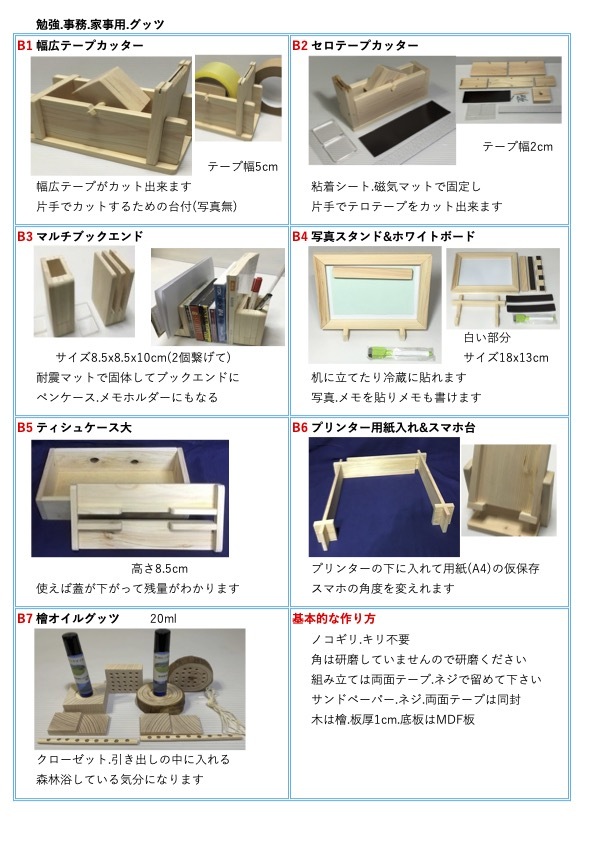 勉強.事務.家事用.グッツ

B1 幅広テープカッター

テープ幅5cm

幅広テープがカット出来ます
片手でカットするための台付(写真無)

B2 セロテープカッター

テープ幅2cm

粘着シート.磁気マットで固定し
片手でテロテープをカット出来ます

B3 マルチブックエンド

サイズ8.5x8.5x10cm(2個繋げて)
耐震マットで固体してブックエンドに
ペンケース.メモホルダーにもなる

B4 写真スタンド&ホワイトボード

白い部分
サイズ18x13cm

机に立てたり冷蔵に貼れます
写真.メモを貼りメモも書けます

B5 ティシュケース大

高さ8.5cm
使えば蓋が下がって残量がわかります

B6 プリンター用紙入れ&スマホ台

プリンターの下に入れて用紙(A4)の仮保存
スマホの角度を変えれます

B7 檜オイルグッツ 20ml

クローゼット.引き出しの中に入れる
森林浴している気分になります

基本的な作り方

ノコギリ.キリ不要
角は研磨していませんので研磨ください
組み立ては両面テープ.ネジで留めて下さい
サンドペーパー.ネジ.両面テープは同封
木は檜.板厚1cm.底板はMDF板