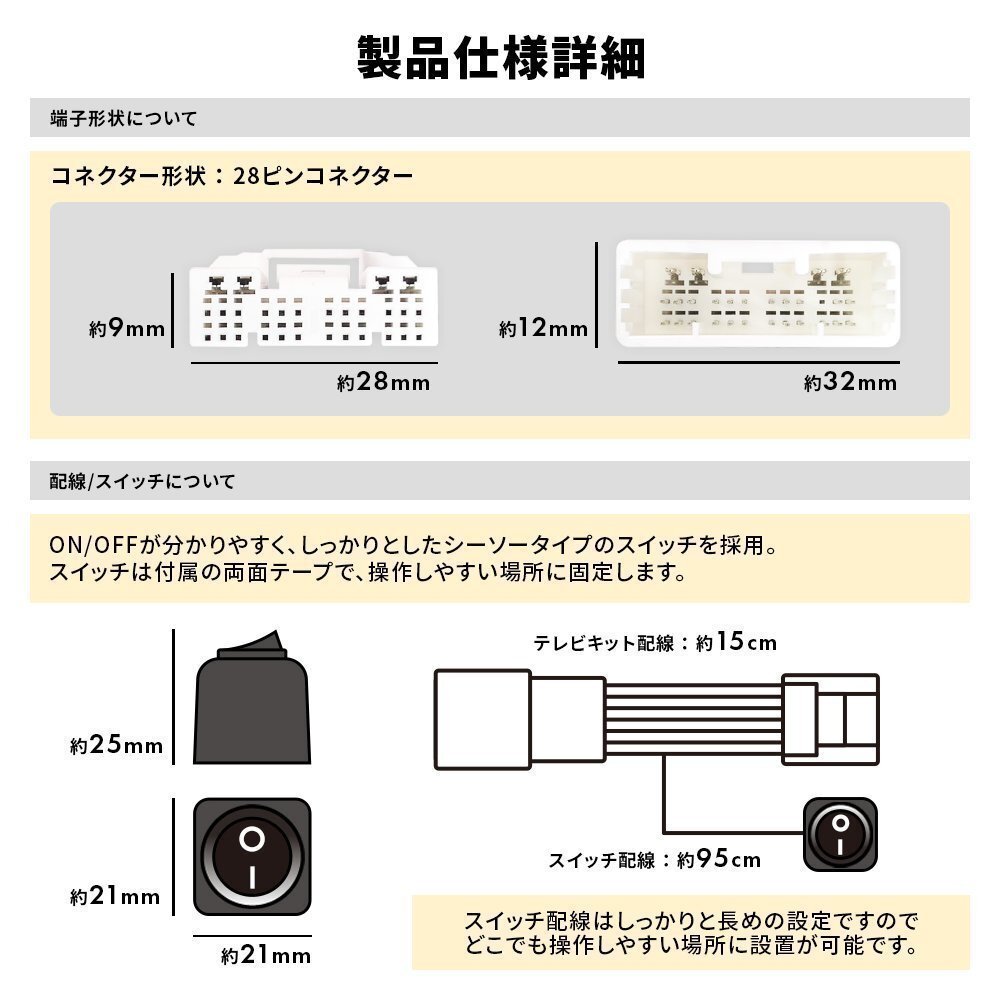 製品仕様詳細

端子形状について

コネクター形状：28ピンコネクター

約9mm

約28mm

約12mm

約32mm

配線/スイッチについて

ON/OFFが分かりやすく、しっかりとしたシーソータイプのスイッチを採用。
スイッチは付属の両面テープで、操作しやすい場所に固定します。

約25mm

約21mm

約21mm

テレビキット配線：約15cm

スイッチ配線：約95cm

スイッチ配線はしっかりと長めの設定ですので
どこでも操作しやすい場所に設置が可能です。