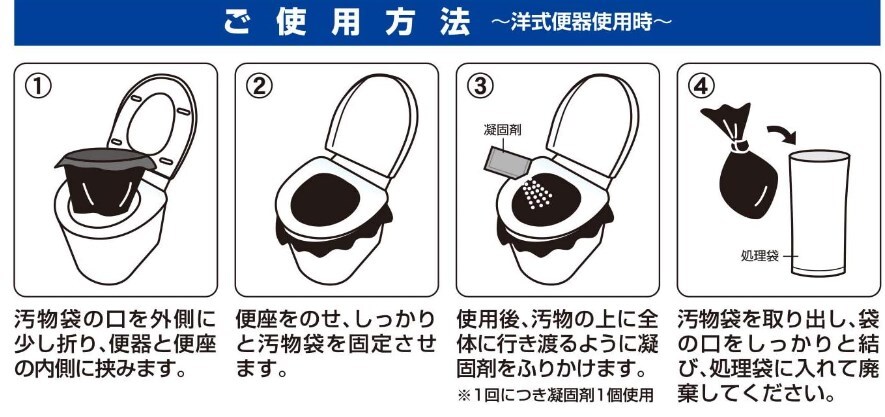 ご使用方法 ～洋式便器使用時～

①

汚物袋の口を外側に少し折り、便器と便座の内側に挟みます。

②

便座をのせ、しっかりと汚物袋を固定させます。

③

凝固剤

使用後、汚物の上に全体に行き渡るように凝固剤をふりかけます。

※1回につき凝固剤1個使用

④

処理袋

汚物袋を取り出し、袋の口をしっかりと結び、処理袋に入れて廃棄してください。