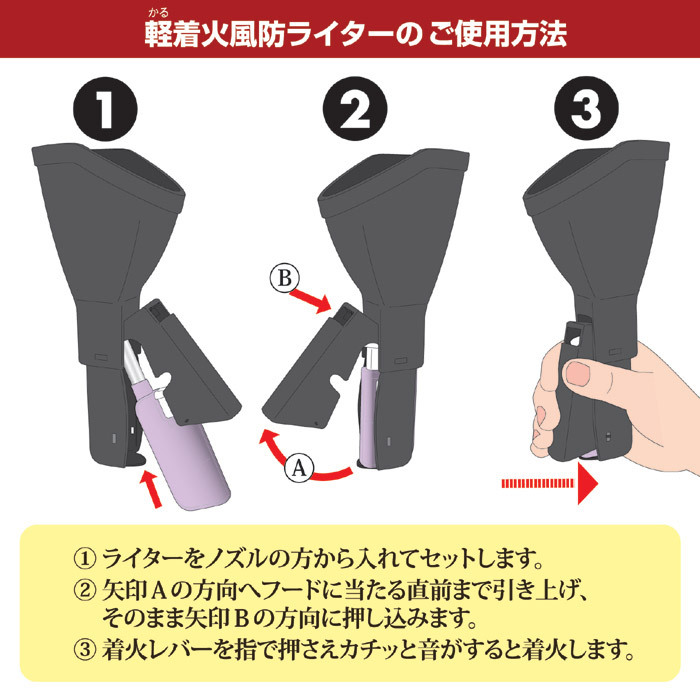 かる
軽着火風防ライターの ご使用方法

1

2

3

B

A

① ライターをノズルの方から入れてセットします。
② 矢印Ａの方向へフードに当たる直前まで引き上げ、そのまま矢印Ｂの方向に押し込みます。
③ 着火レバーを指で押さえカチッと音がすると着火します。