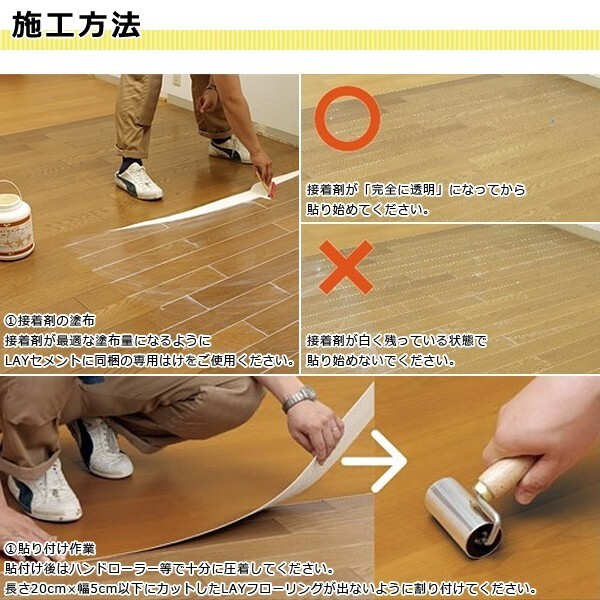 施工方法

①接着剤の塗布
接着剤が最適な塗布量になるように
LAYセメントに同梱の専用はけをご使用ください。

接着剤が「完全に透明」になってから
貼り始めてください。

接着剤が白く残っている状態で
貼り始めないでください。

①貼り付け作業
貼付け後はハンドローラー等で十分に圧着してください。
長さ20cm×幅5cm以下にカットしたLAYフローリングが出ないように割り付けてください。