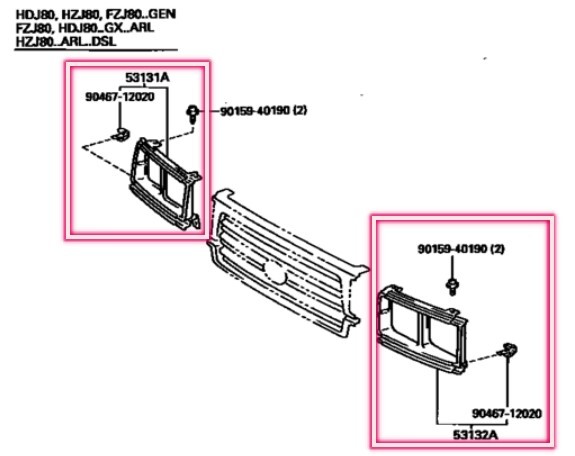 HDJ80, HZJ80, FZJ80..GEN
FZJ80, HDJ80..GX..ARL
HZJ80..ARL..DSL

53131A
90467-12020
90159-40190 (2)

90159-40190 (2)
90467-12020
53132A