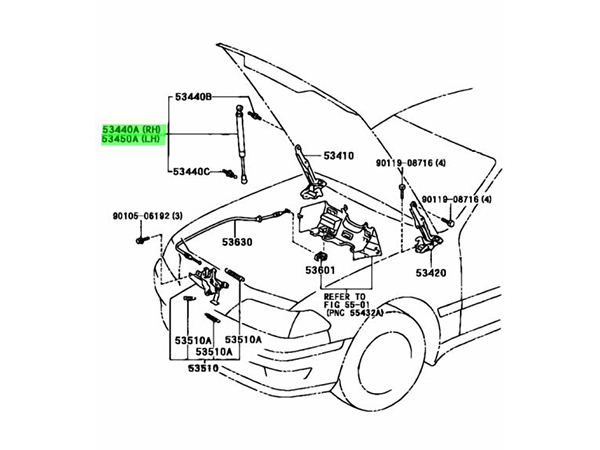 53440B
53440A (RH)
53450A (LH)
53440C
53410
90119-08716 (4)
90119-08716 (4)
90105-06192 (3)
53630
53601
53420
REFER TO
FIG 55-01
(PNC 55432A)
53510A
53510A
53510A
53510