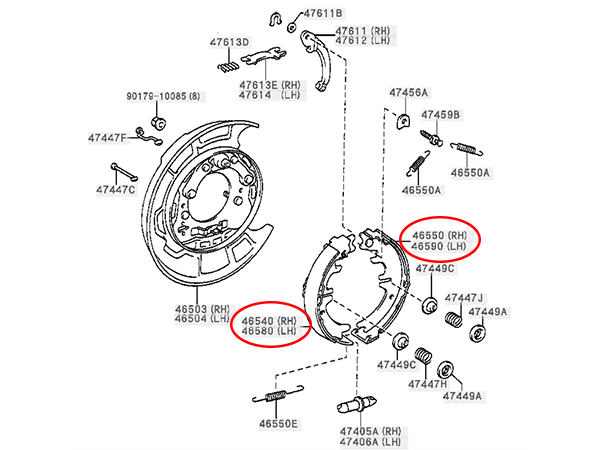 47611B
47611 (RH)
47612 (LH)
47613D
47613E (RH)
47614 (LH)
90179-10085 (8)
47447F
47447C
47456A
47459B
46550A
46550A
46550 (RH)
46590 (LH)
47449C
47447J
47449A
46503 (RH)
46504 (LH)
46540 (RH)
46580 (LH)
47449C
47447H
47449A
46550E
47405A (RH)
47406A (LH)