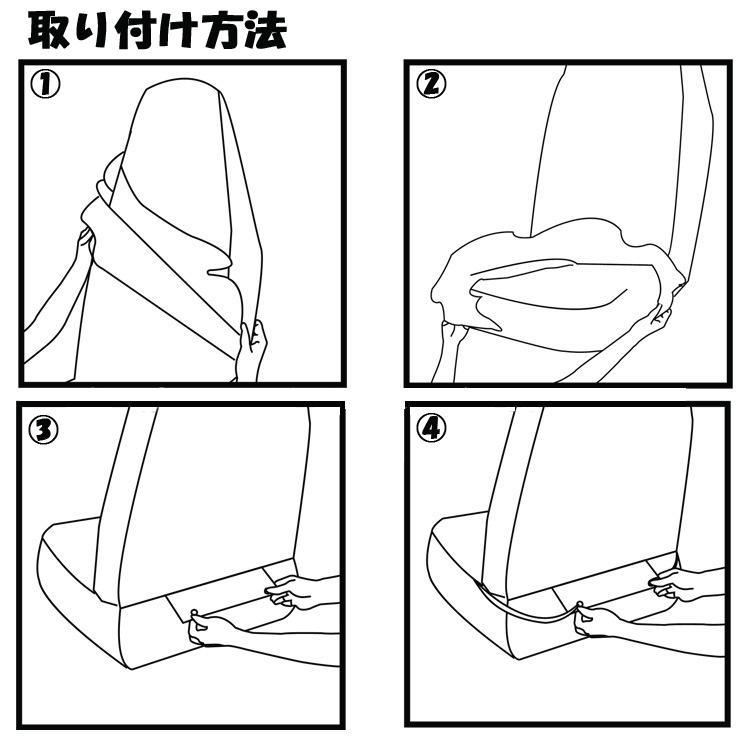 取り付け方法

①

②

③

④