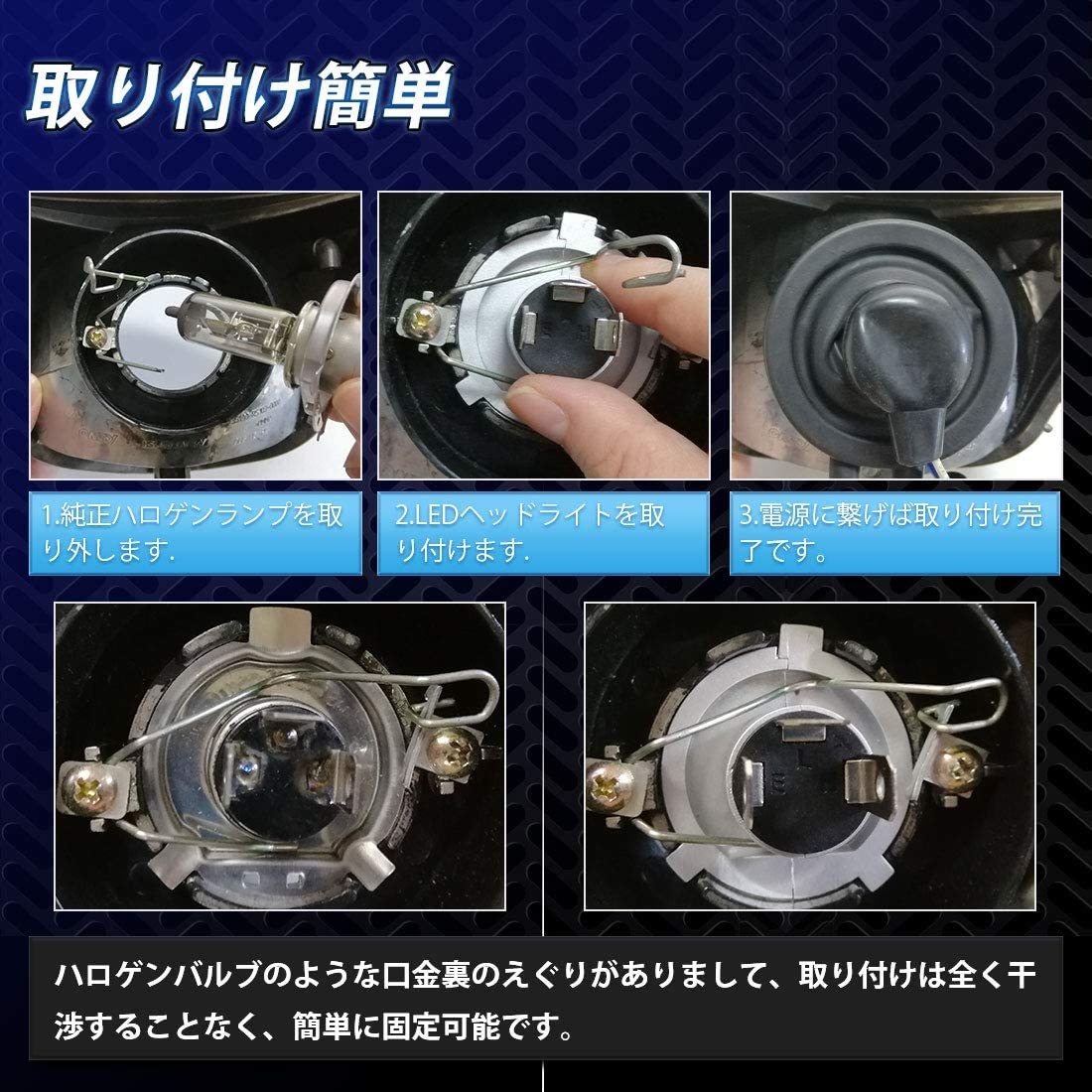 取り付け簡単

1.純正ハロゲンランプを取り外します.

2.LEDヘッドライトを取り付けます.

3.電源に繋げば取り付け完了です。

ハロゲンバルブのような口金裏のえぐりがありまして、取り付けは全く干渉することなく、簡単に固定可能です。