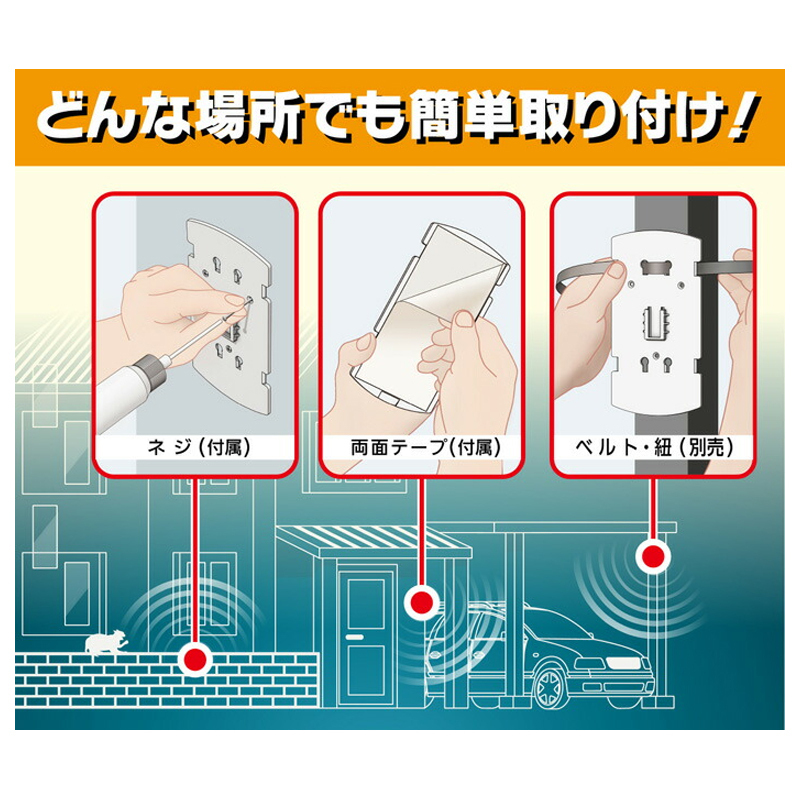 どんな場所でも簡単取り付け！

ネジ（付属）

両面テープ（付属）

ベルト・紐（別売）