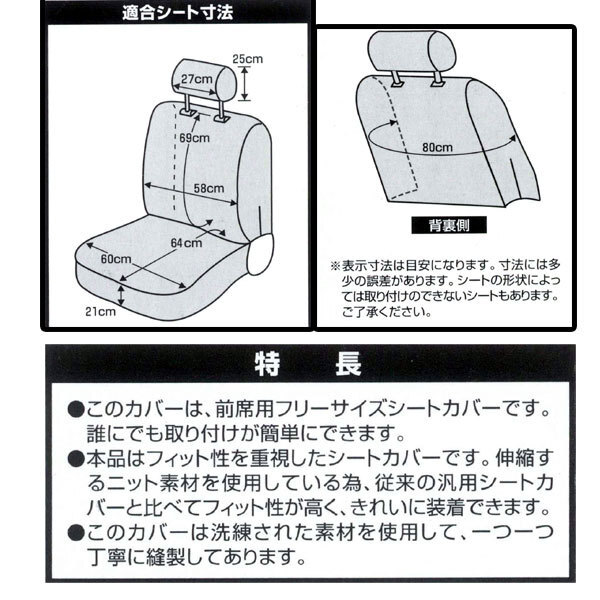 適合シート寸法

25cm
27cm
69cm
58cm
64cm
60cm
21cm

80cm

背裏側

※表示寸法は目安になります。寸法には多少の誤差があります。シートの形状によっては取り付けのできないシートもあります。ご了承ください。

特　長

●このカバーは、前席用フリーサイズシートカバーです。誰にでも取り付けが簡単にできます。
●本品はフィット性を重視したシートカバーです。伸縮するニット素材を使用している為、従来の汎用シートカバーと比べてフィット性が高く、きれいに装着できます。
●このカバーは洗練された素材を使用して、一つ一つ丁寧に縫製してあります。