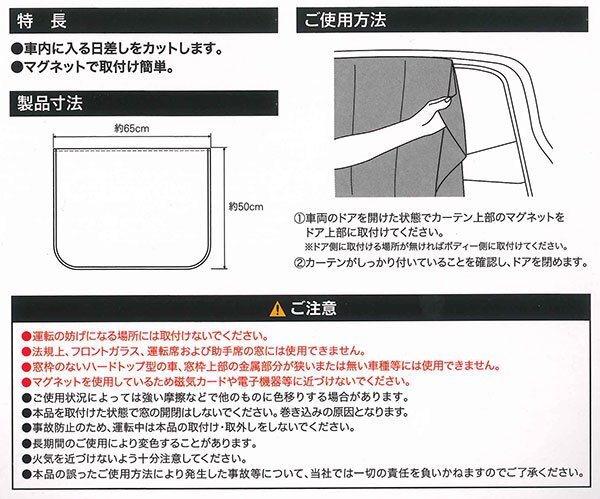 特　長

●車内に入る日差しをカットします。
●マグネットで取付け簡単。

製品寸法

約65cm

約50cm

ご使用方法

①車両のドアを開けた状態でカーテン上部のマグネットをドア上部に取付けてください。
※ドア側に取付ける場所が無ければボディー側に取付けてください。
②カーテンがしっかり付いていることを確認し、ドアを閉めます。

ご注意

●運転の妨げになる場所には取付けないでください。
●法規上、フロントガラス、運転席および助手席の窓には使用できません。
●窓枠のないハードトップ型の車、窓枠上部の金属部分が狭いまたは無い車種等には使用できません。
●マグネットを使用しているため磁気カードや電子機器等に近づけないでください。
●ご使用状況によっては強い摩擦などで他のものに色移りする場合があります。
●本品を取付けた状態で窓の開閉はしないでください。巻き込みの原因となります。
●事故防止のため、運転中は本品の取付け・取外しをしないでください。
●長期間のご使用により変色することがあります。
●火気を近づけないよう十分注意してください。
●本品の誤ったご使用方法により発生した事故等について、当社では一切の責任を負いかねますのでご了承ください。