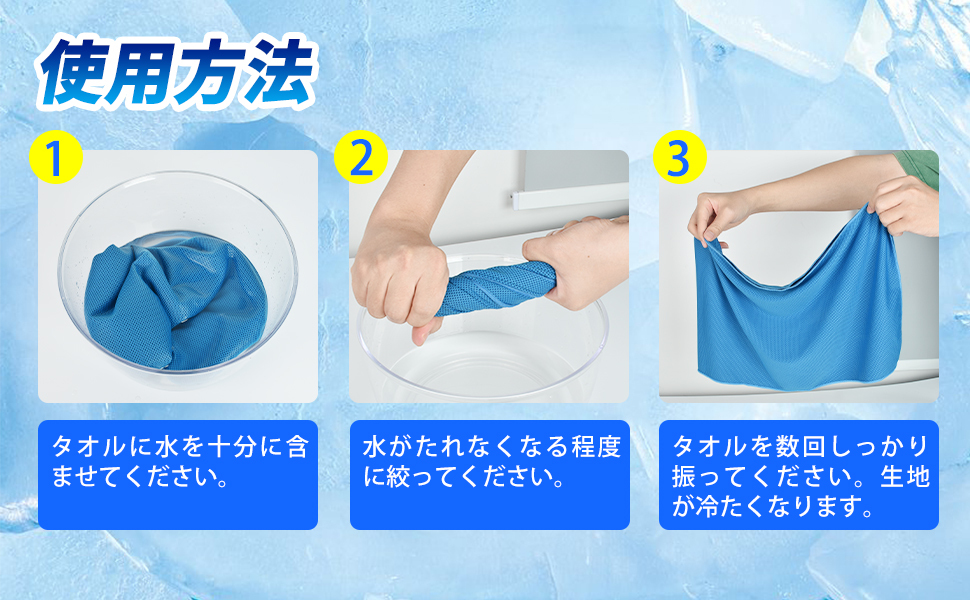 使用方法

1

タオルに水を十分に含ませてください。

2

水がたれなくなる程度に絞ってください。

3

タオルを数回しっかり振ってください。生地が冷たくなります。