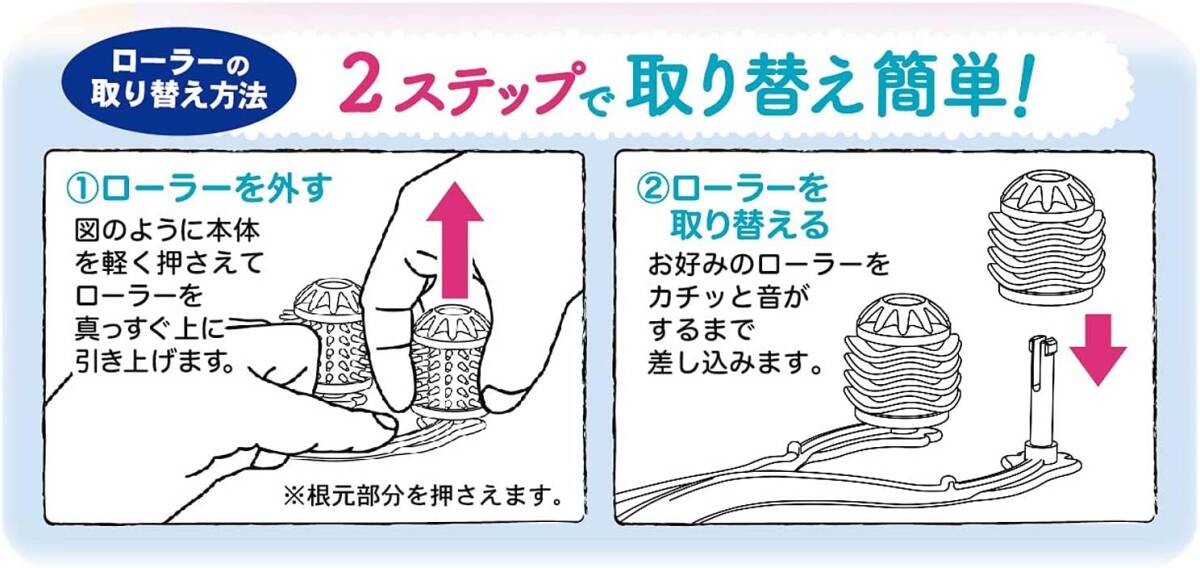 ローラーの取り替え方法

2ステップで取り替え簡単！

①ローラーを外す

図のように本体を軽く押さえてローラーを真っすぐ上に引き上げます。

※根元部分を押さえます。

②ローラーを取り替える

お好みのローラーをカチッと音がするまで差し込みます。