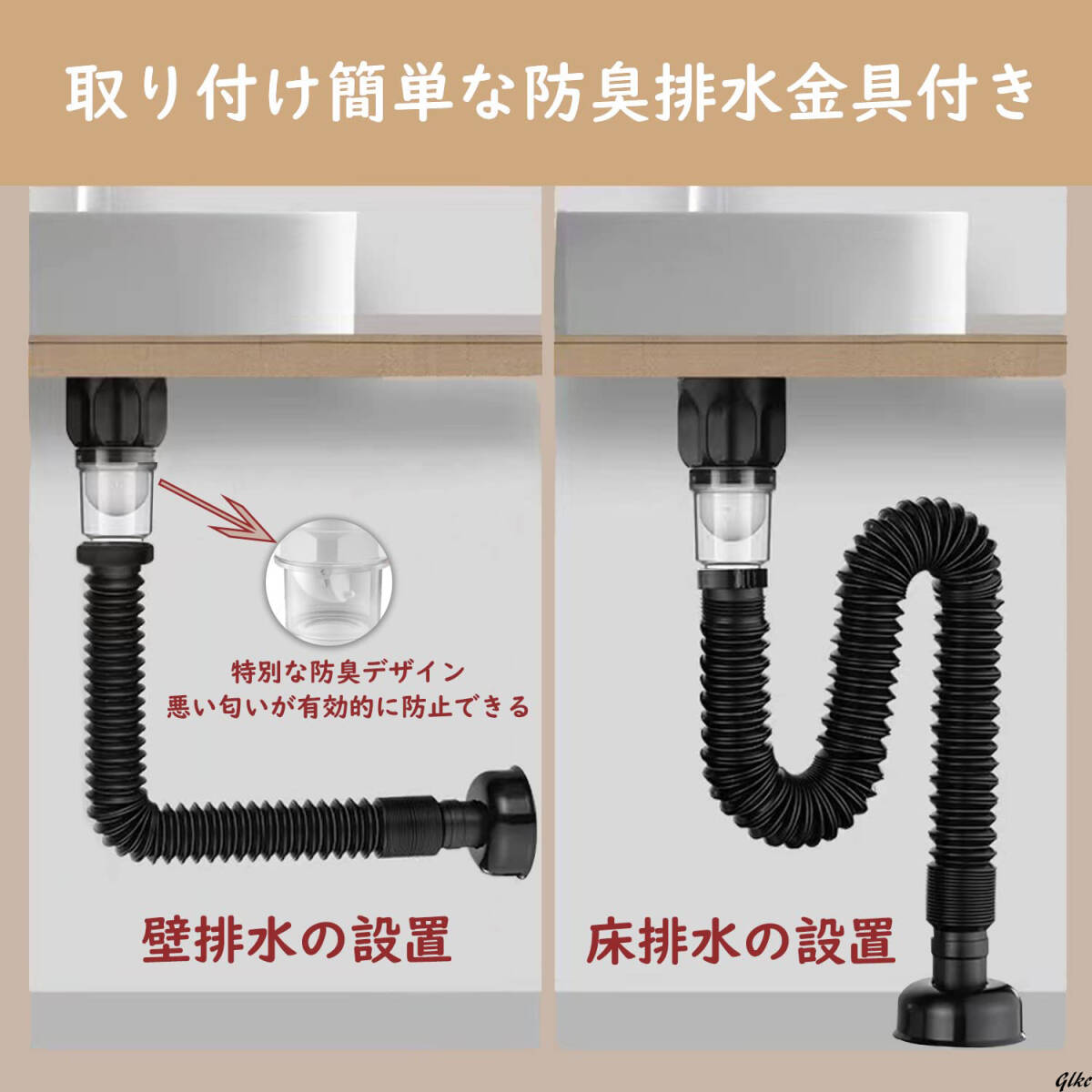 取り付け簡単な防臭排水金具付き

特別な防臭デザイン
悪い匂いが有効的に防止できる

壁排水の設置

床排水の設置

Glke