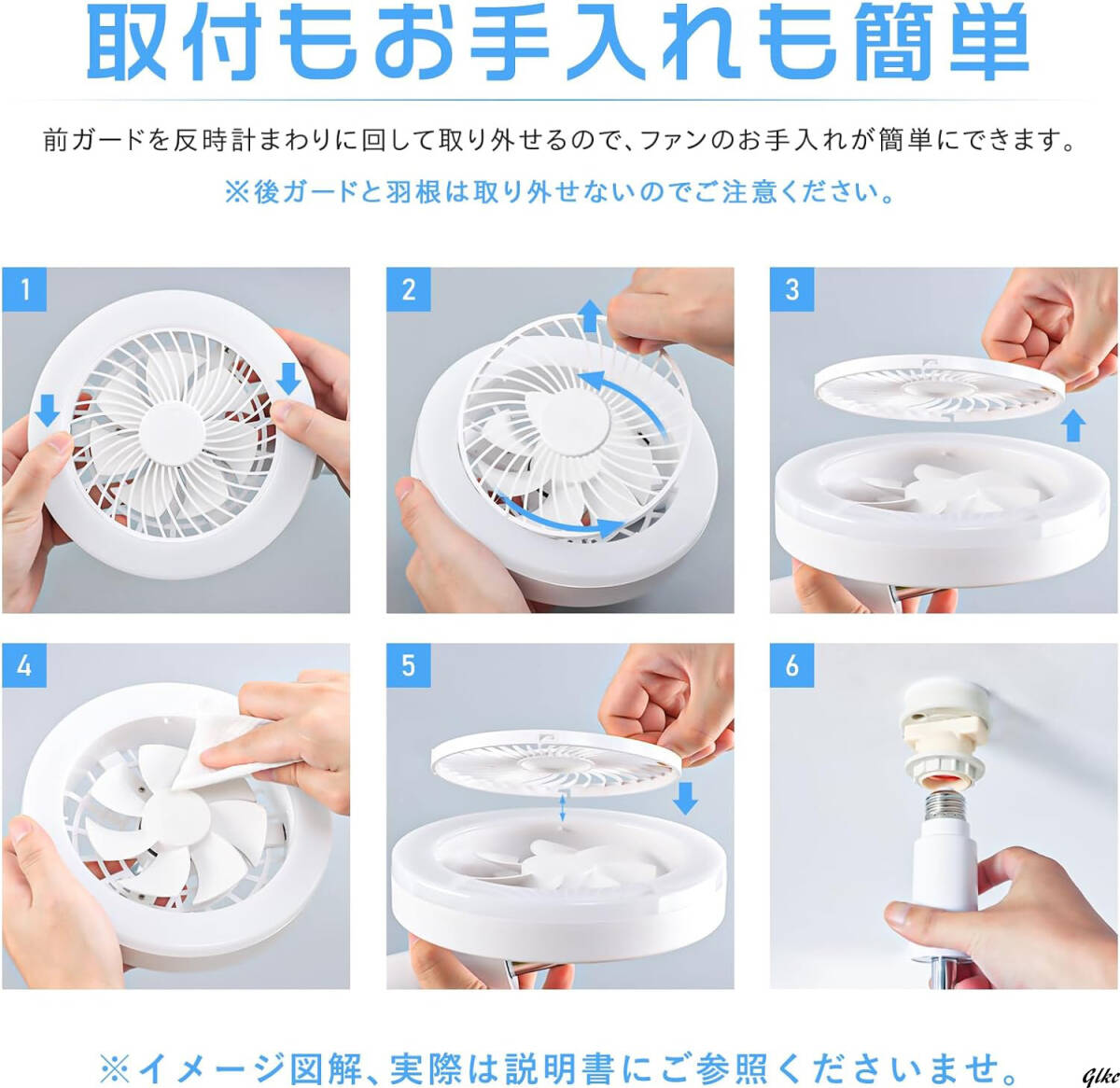 取付もお手入れも簡単

前ガードを反時計まわりに回して取り外せるので、ファンのお手入れが簡単にできます。

※後ガードと羽根は取り外せないのでご注意ください。

1

2

3

4

5

6

※イメージ図解、実際は説明書にご参照くださいませ。

Glkc