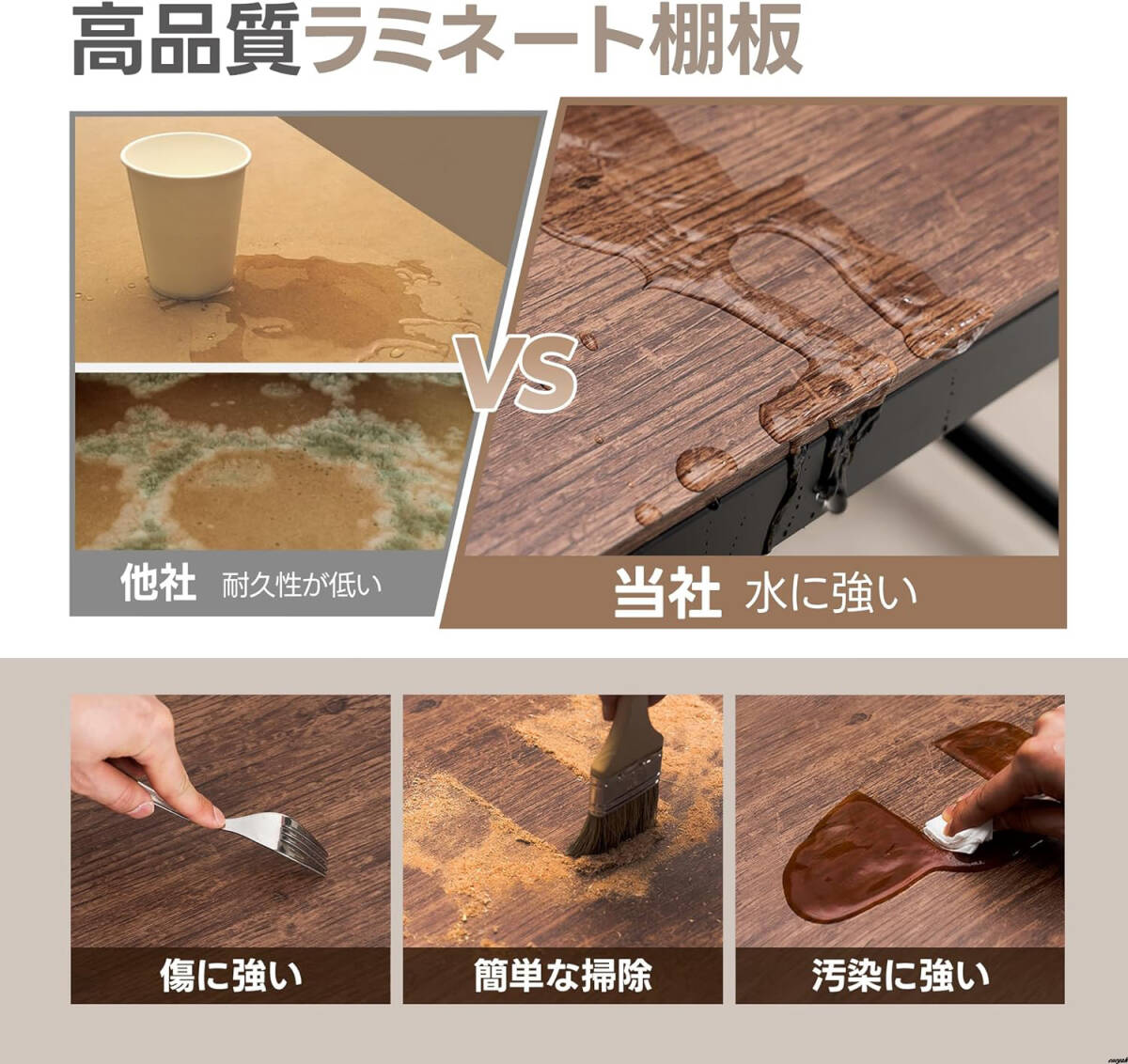 高品質ラミネート棚板

VS

他社 耐久性が低い

当社 水に強い

傷に強い

簡単な掃除

汚染に強い