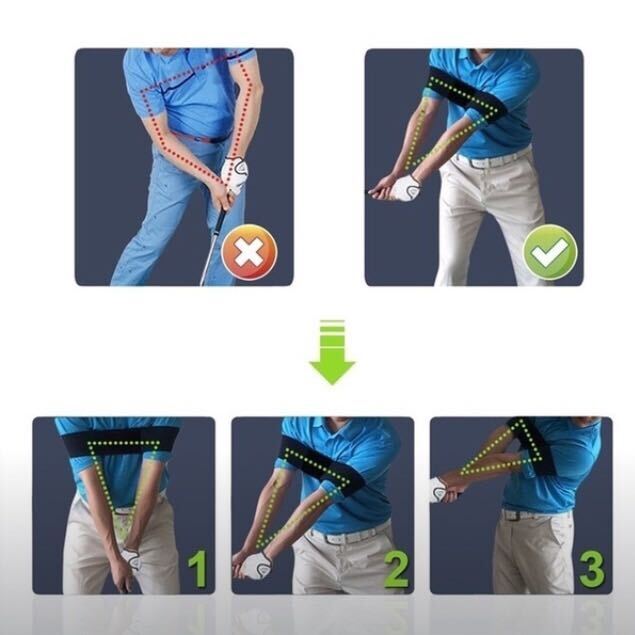 1

2

3