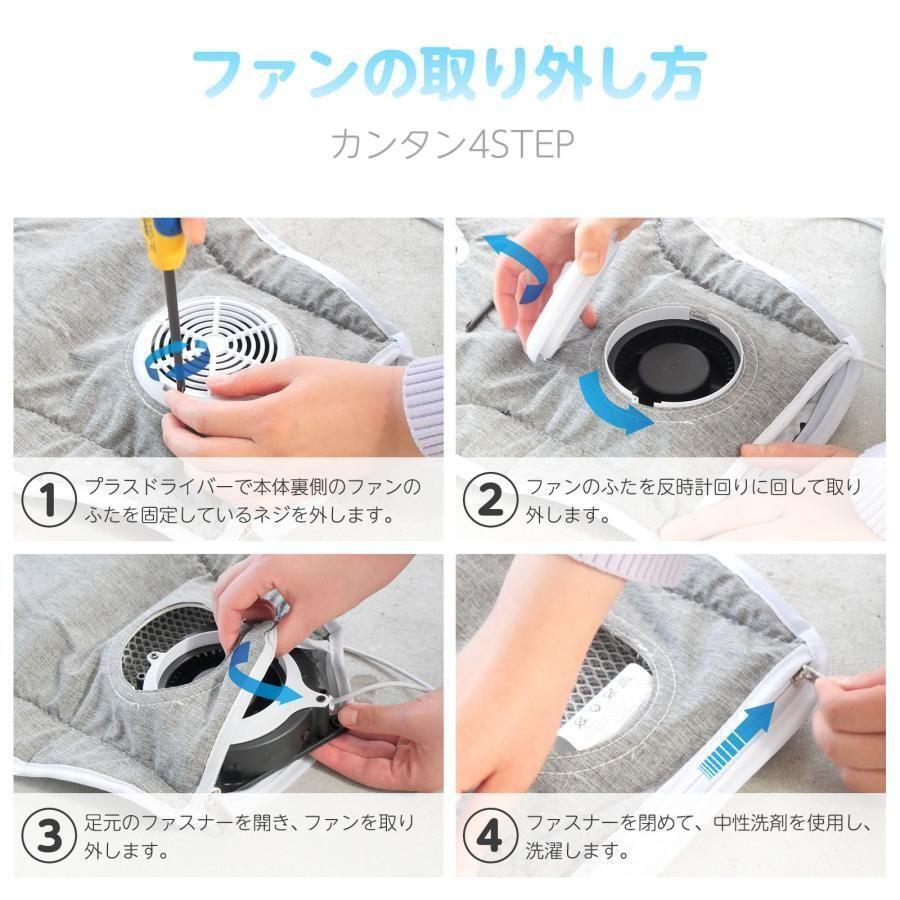 ファンの取り外し方

カンタン4STEP

1 プラスドライバーで本体裏側のファンのふたを固定しているネジを外します。

2 ファンのふたを反時計回りに回して取り外します。

3 足元のファスナーを開き、ファンを取り外します。

4 ファスナーを閉めて、中性洗剤を使用し、洗濯します。