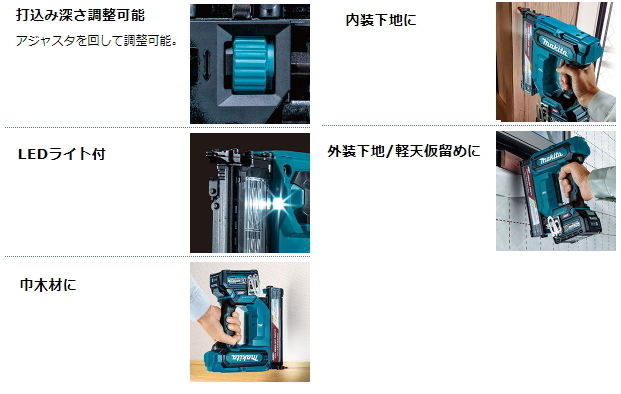 打込み深さ調整可能

アジャスタを回して調整可能。

LEDライト付

巾木材に

内装下地に

makita

外装下地/軽天仮留めに

makita

makita