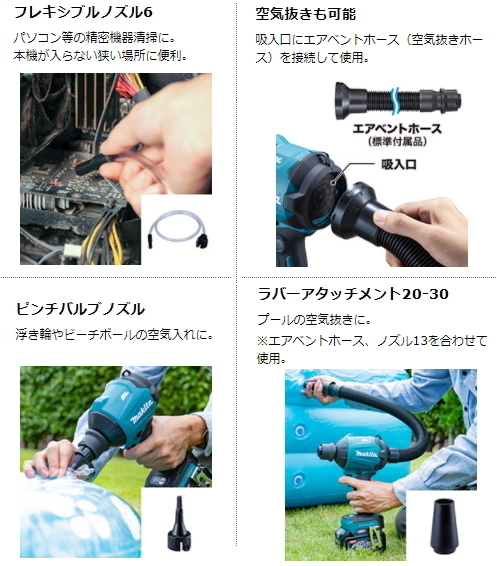 フレキシブルノズル6

パソコン等の精密機器清掃に。
本機が入らない狭い場所に便利。

空気抜きも可能

吸入口にエアベントホース（空気抜きホース）を接続して使用。

エアベントホース
（標準付属品）

吸入口

ピンチバルブノズル

浮き輪やビーチボールの空気入れに。

makita

ラバーアタッチメント20-30

プールの空気抜きに。
※エアベントホース、ノズル13を合わせて使用。

makita