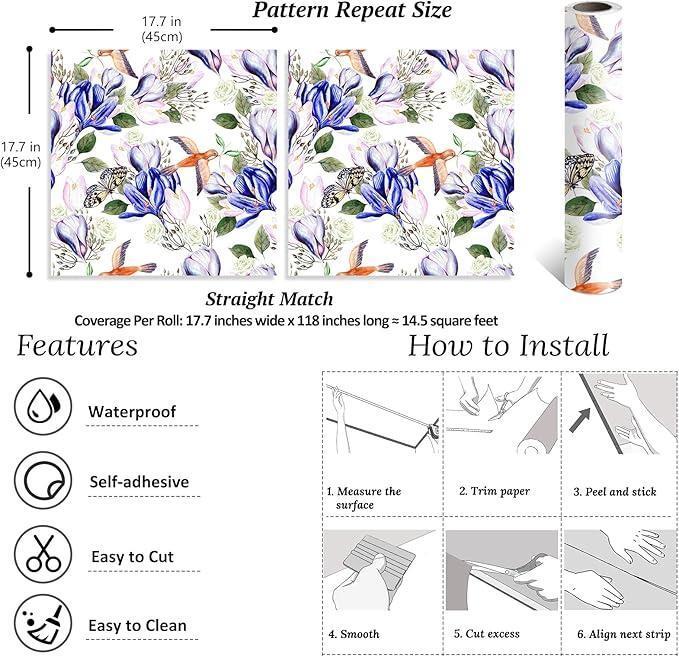 Pattern Repeat Size

17.7 in (45cm)

17.7 in (45cm)

Straight Match

Coverage Per Roll: 17.7 inches wide x 118 inches long ≈ 14.5 square feet

Features

Waterproof

Self-adhesive

Easy to Cut

Easy to Clean

How to Install

1. Measure the surface

2. Trim paper

3. Peel and stick

4. Smooth

5. Cut excess

6. Align next strip