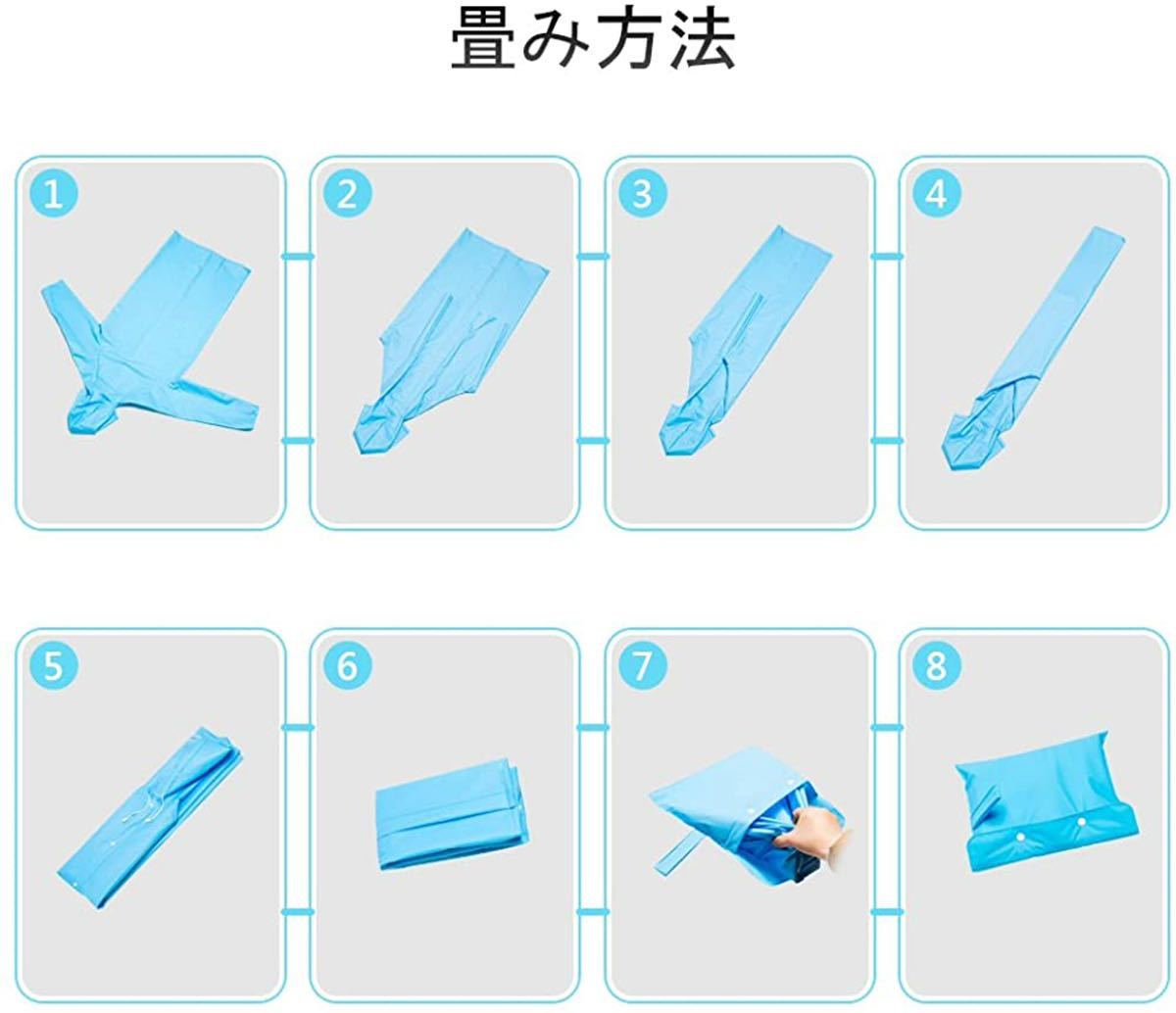 畳み方法

1

2

3

4

5

6

7

8