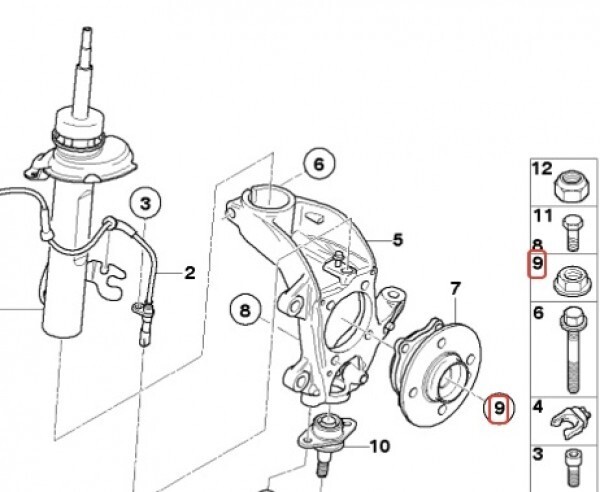 6
3
5
2
7
8
9
10
12
11
8
9
6
4
3