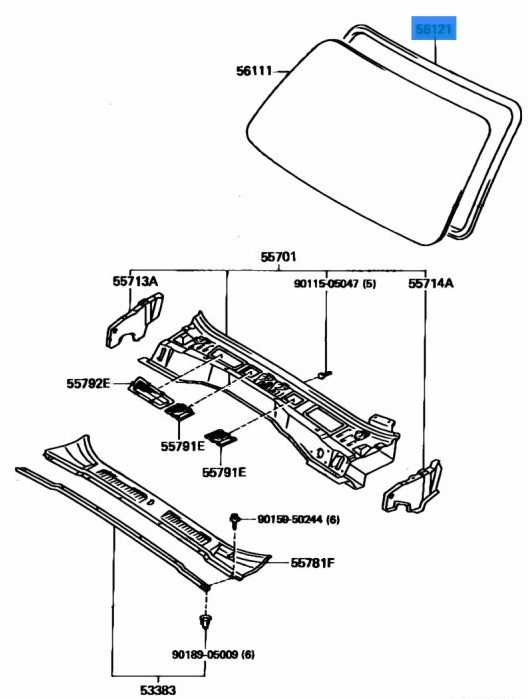 56121

56111

55701

55713A

90115-05047 (5)

55714A

55792E

55791E

55791E

90159-50244 (6)

55781F

90189-05009 (6)

53383