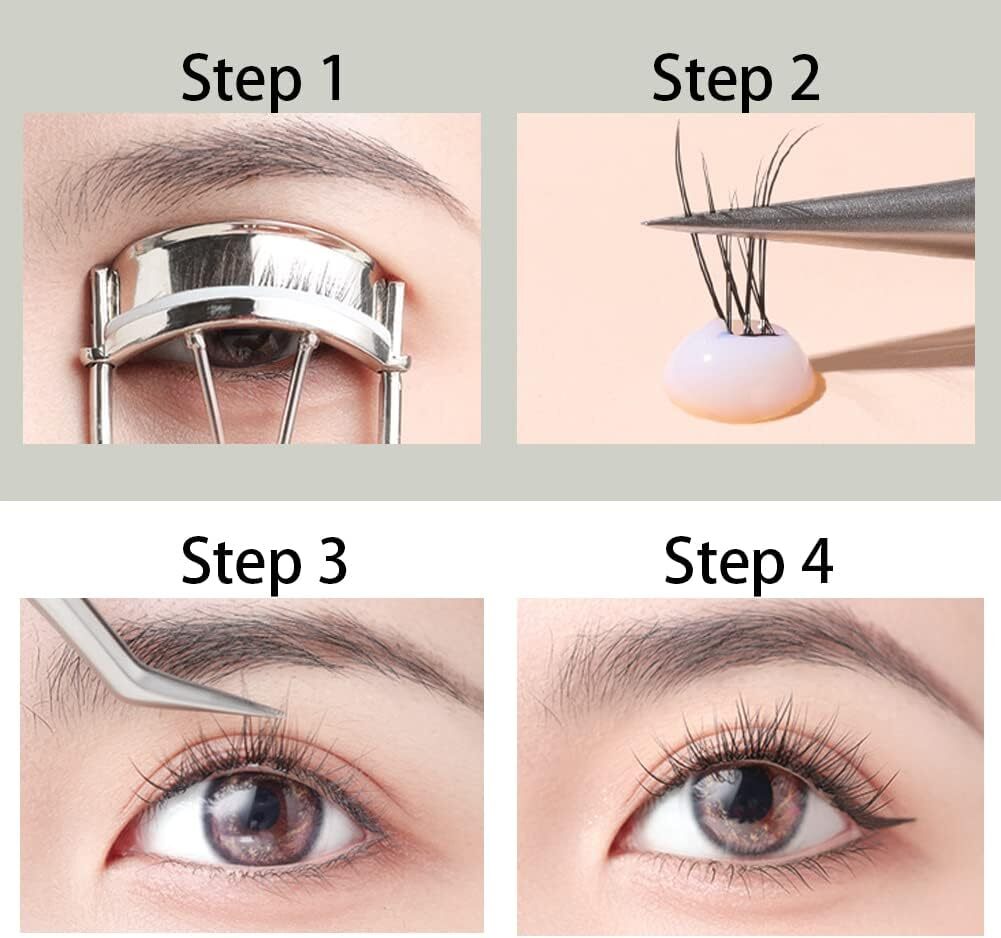 Step 1

Step 2

Step 3

Step 4