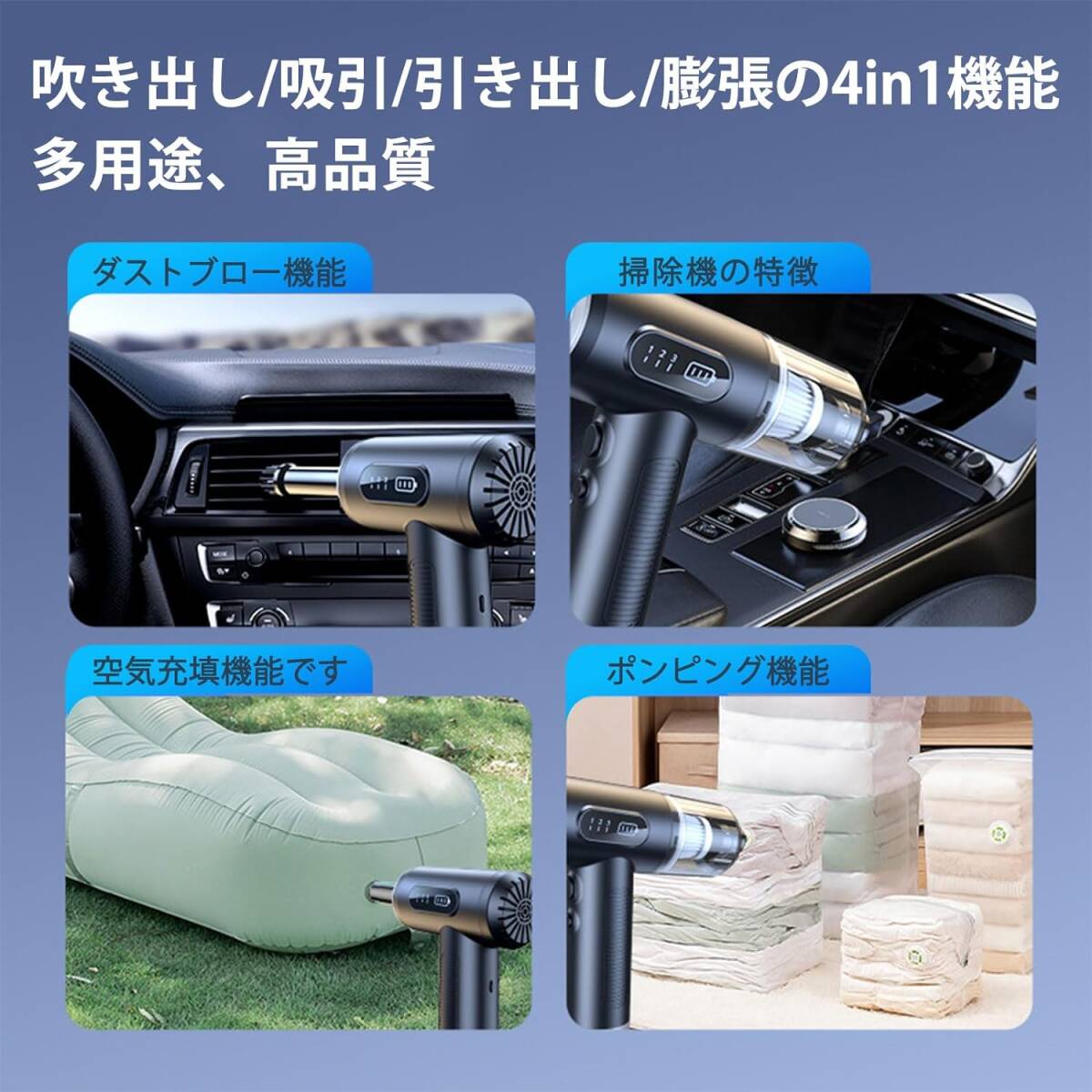 吹き出し/吸引/引き出し/膨張の4in1機能
多用途、高品質

ダストブロー機能

掃除機の特徴

空気充填機能です

ポンピング機能