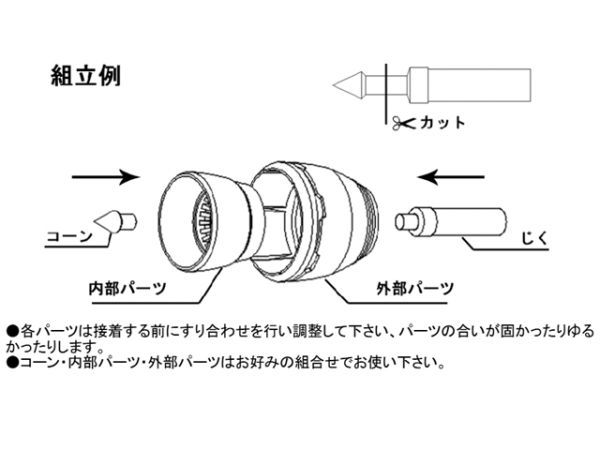 組立例

カット

コーン

じく

内部パーツ

外部パーツ

●各パーツは接着する前にすり合わせを行い調整して下さい、パーツの合いが固かったりゆるかったりします。
●コーン・内部パーツ・外部パーツはお好みの組合せでお使い下さい。