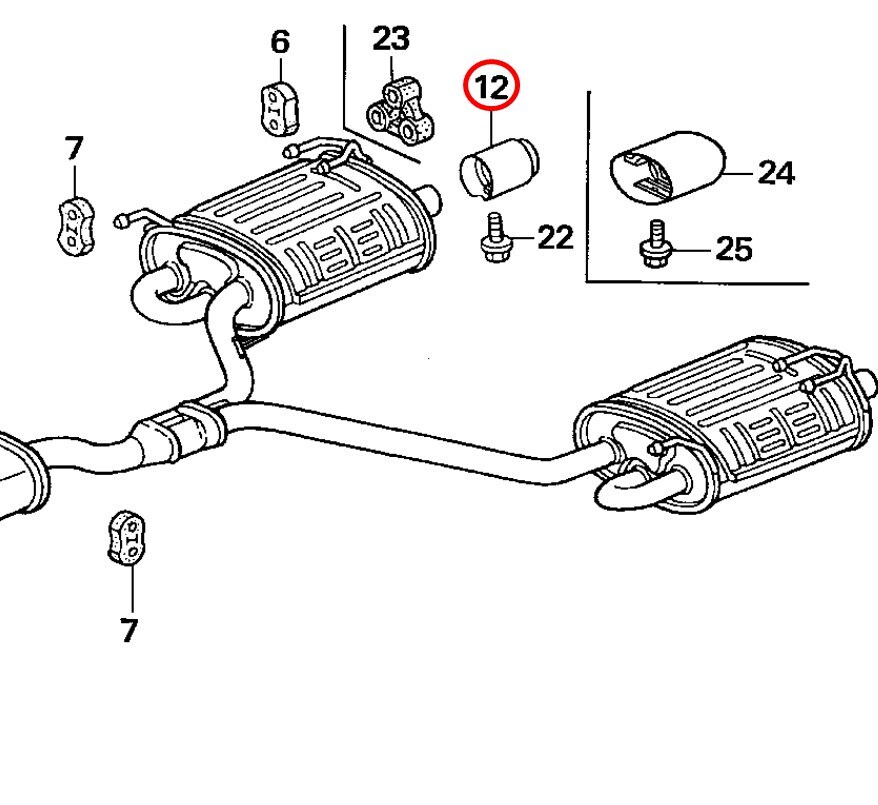 6
23
12
7
24
22
25
7