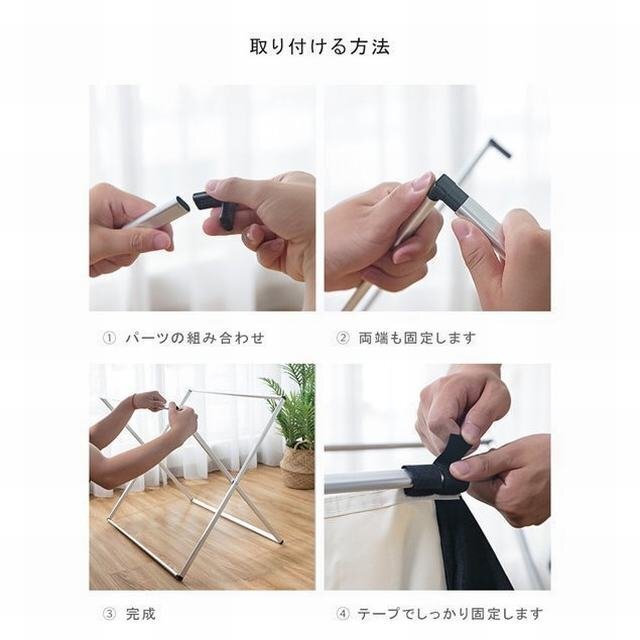 取り付ける方法

① パーツの組み合わせ

② 両端も固定します

③ 完成

④ テープでしっかり固定します