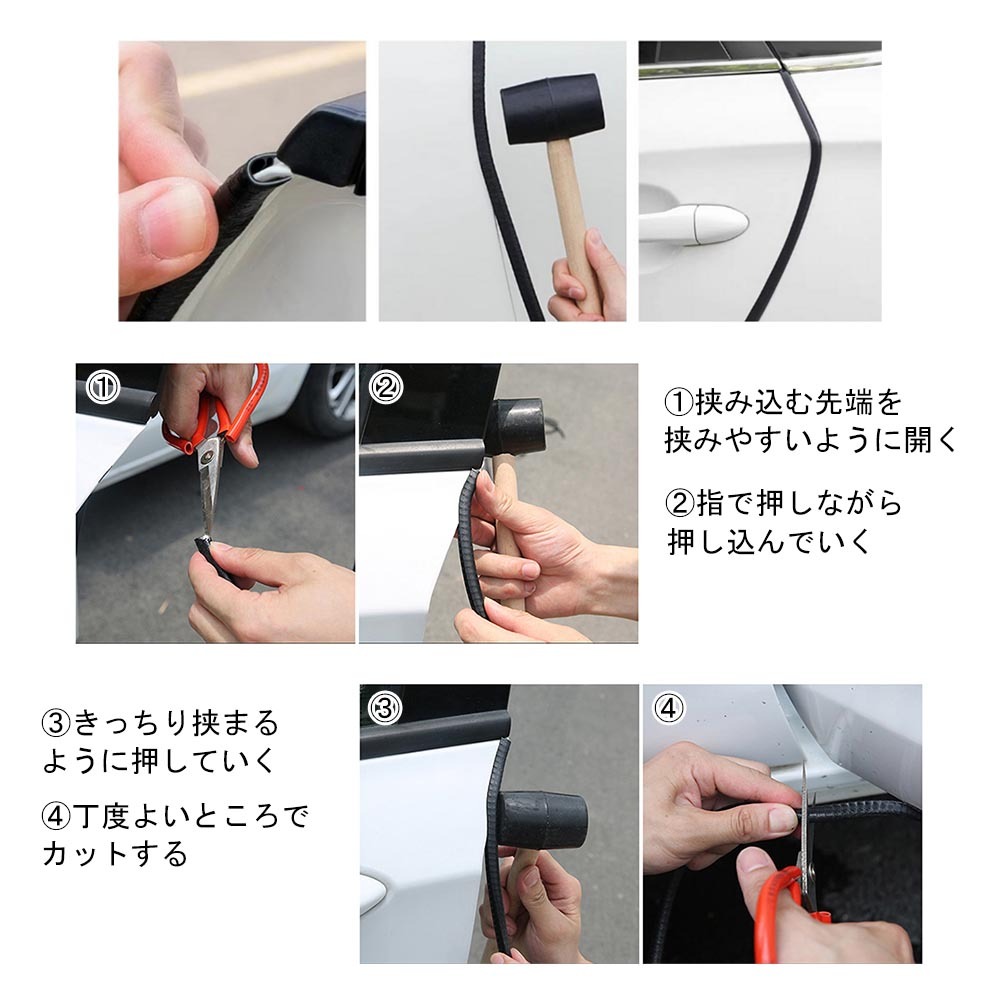 ①

②

①挟み込む先端を挟みやすいように開く

②指で押しながら押し込んでいく

③きっちり挟まるように押していく

④丁度よいところでカットする

③

④