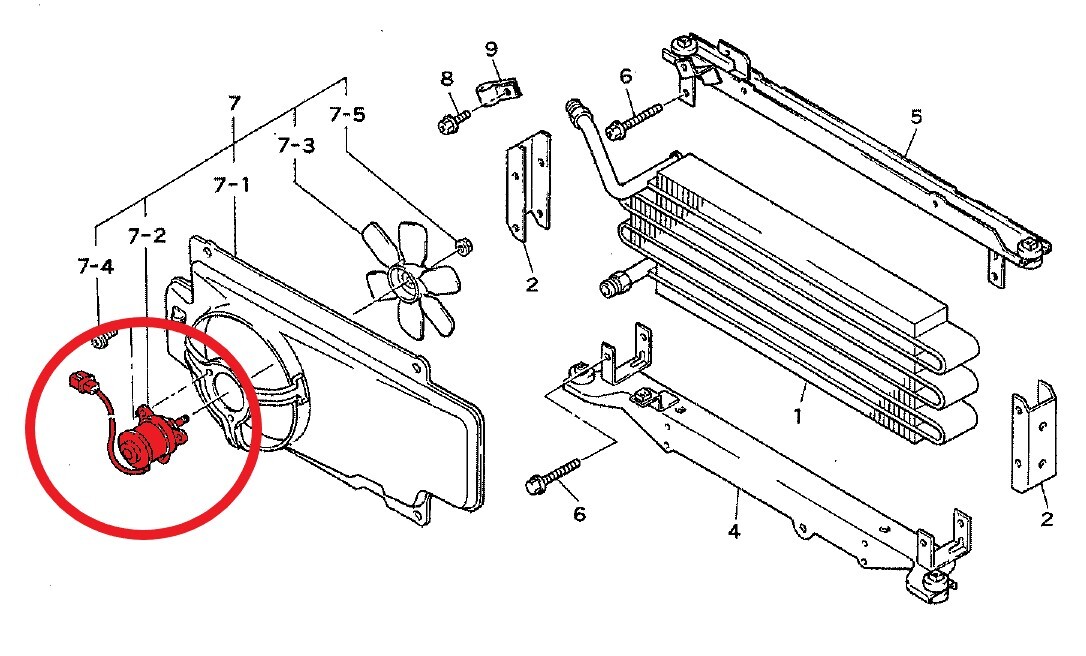 7
7-5
7-3
7-1
7-2
7-4
8
9
6
5
2
1
6
4
2