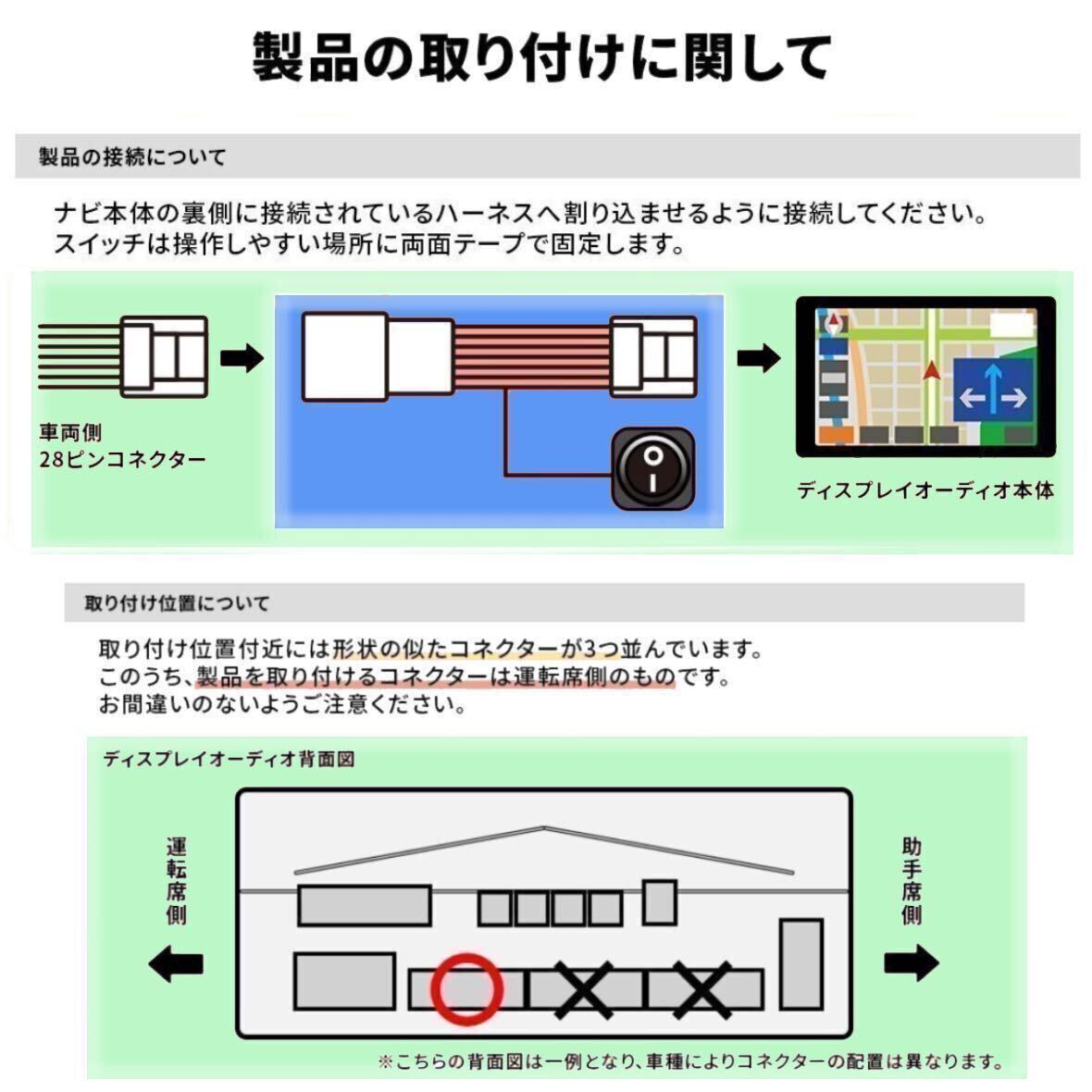 製品の取り付けに関して

製品の接続について

ナビ本体の裏側に接続されているハーネスへ割り込ませるように接続してください。
スイッチは操作しやすい場所に両面テープで固定します。

車両側
28ピンコネクター

ディスプレイオーディオ本体

取り付け位置について

取り付け位置付近には形状の似たコネクターが3つ並んでいます。
このうち、製品を取り付けるコネクターは運転席側のものです。
お間違いのないようご注意ください。

ディスプレイオーディオ背面図

運転席側

助手席側

※こちらの背面図は一例となり、車種によりコネクターの配置は異なります。