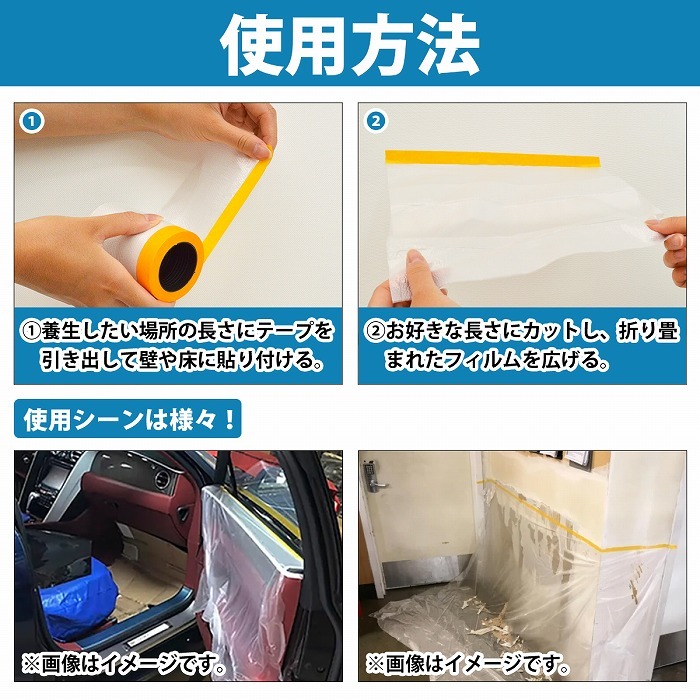 使用方法

1

①養生したい場所の長さにテープを引き出して壁や床に貼り付ける。

2

②お好きな長さにカットし、折り畳まれたフィルムを広げる。

使用シーンは様々！

※画像はイメージです。

※画像はイメージです。