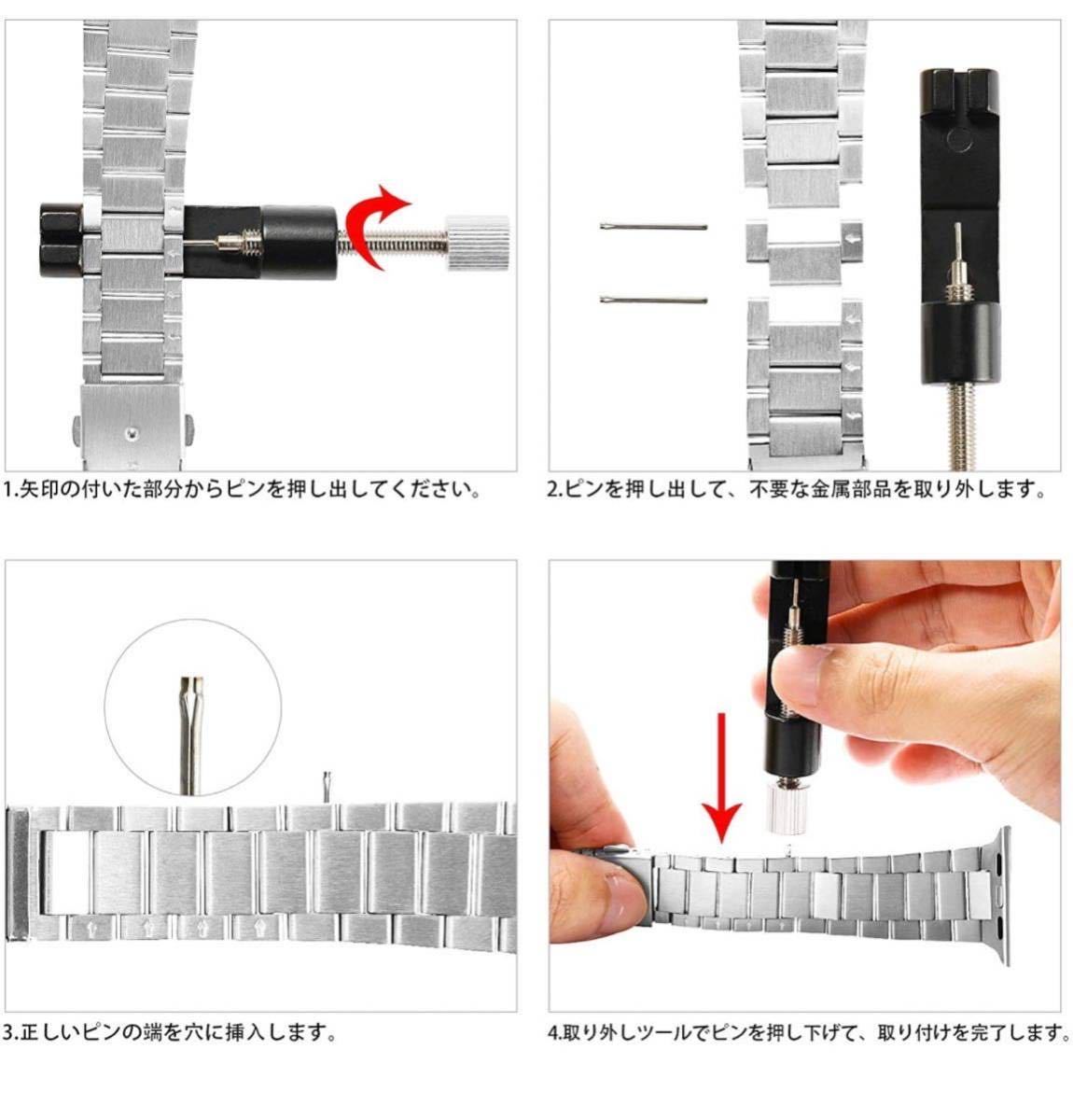 1.矢印の付いた部分からピンを押し出してください。

2.ピンを押し出して、不要な金属部品を取り外します。

3.正しいピンの端を穴に挿入します。

4.取り外しツールでピンを押し下げて、取り付けを完了します。