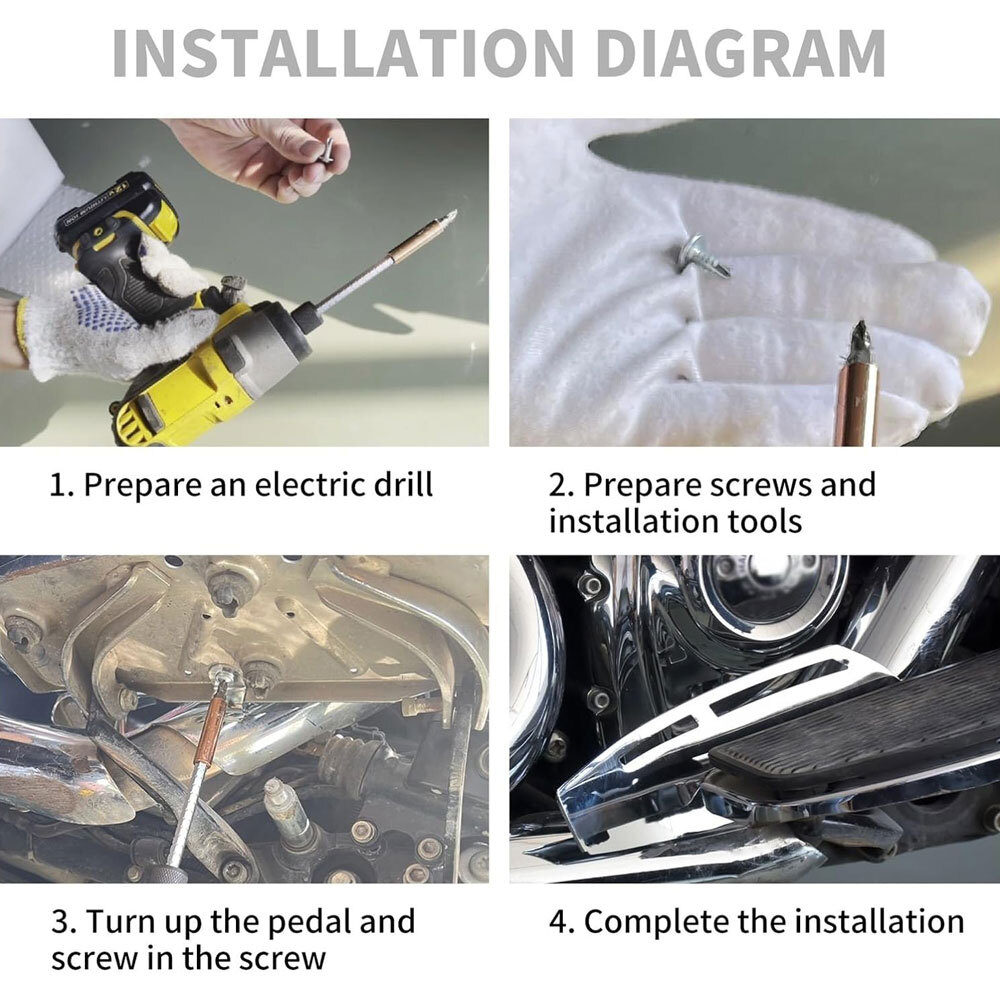 INSTALLATION DIAGRAM

1. Prepare an electric drill

2. Prepare screws and installation tools

3. Turn up the pedal and screw in the screw

4. Complete the installation