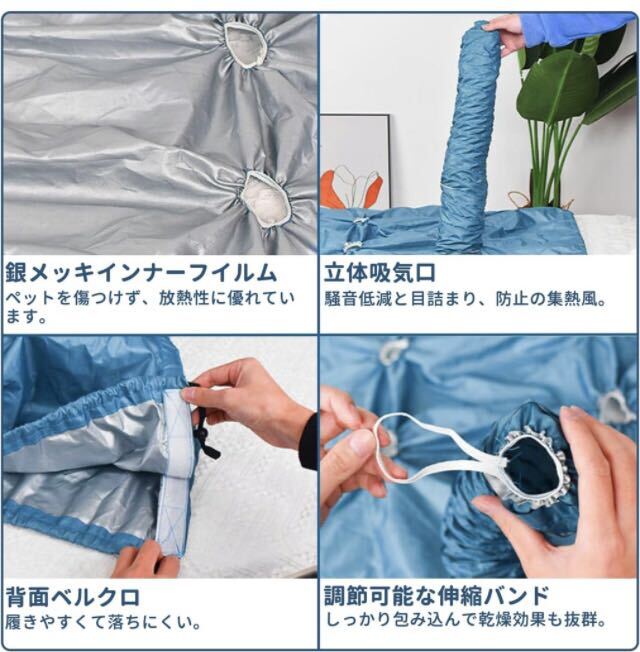 銀メッキインナーフイルム
ペットを傷つけず、放熱性に優れています。

立体吸気口
騒音低減と目詰まり、防止の集熱風。

背面ベルクロ
履きやすくて落ちにくい。

調節可能な伸縮バンド
しっかり包み込んで乾燥効果も抜群。