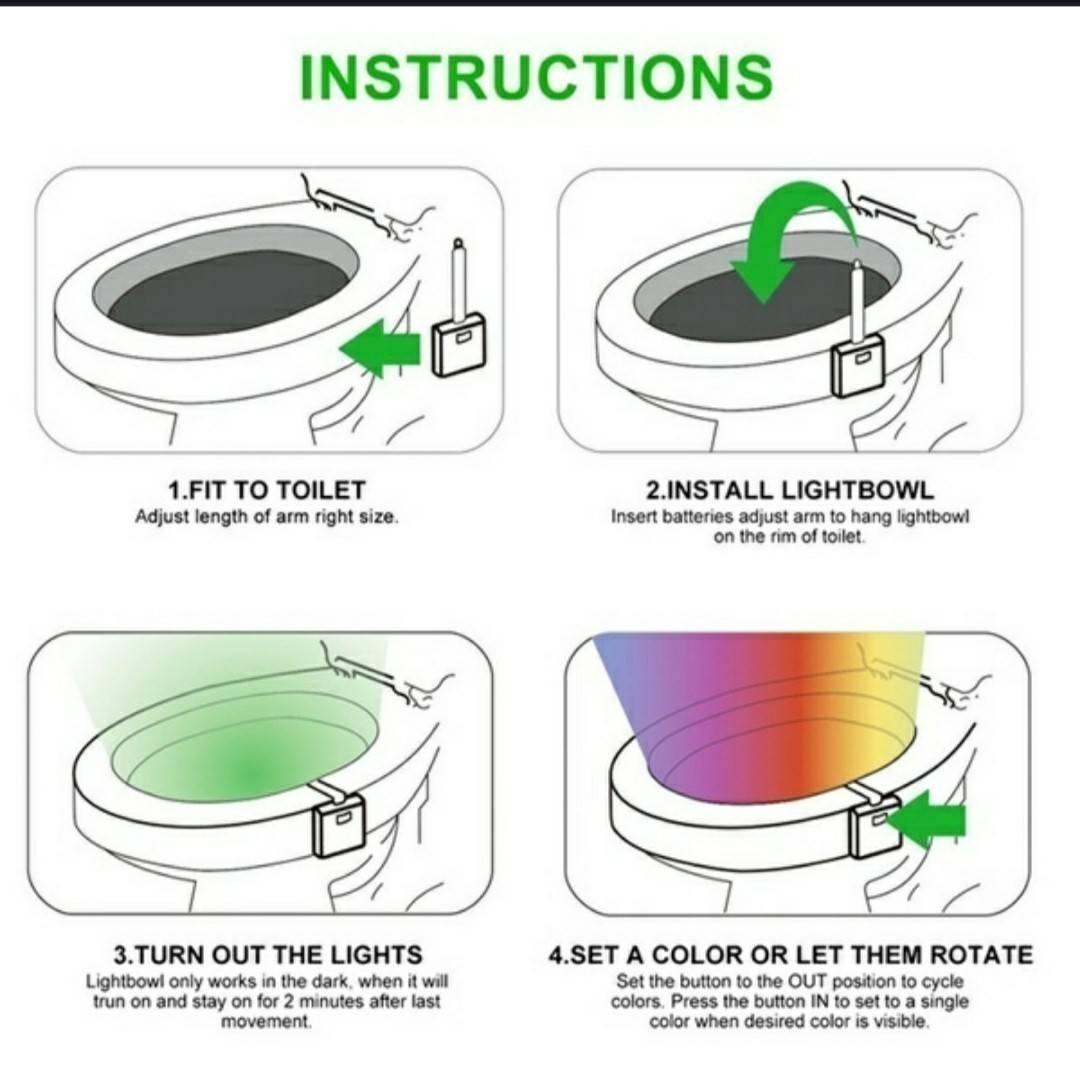 INSTRUCTIONS

1.FIT TO TOILET
Adjust length of arm right size.

2.INSTALL LIGHTBOWL
Insert batteries adjust arm to hang lightbowl on the rim of toilet.

3.TURN OUT THE LIGHTS
Lightbowl only works in the dark, when it will trun on and stay on for 2 minutes after last movement.

4.SET A COLOR OR LET THEM ROTATE
Set the button to the OUT position to cycle colors. Press the button IN to set to a single color when desired color is visible.