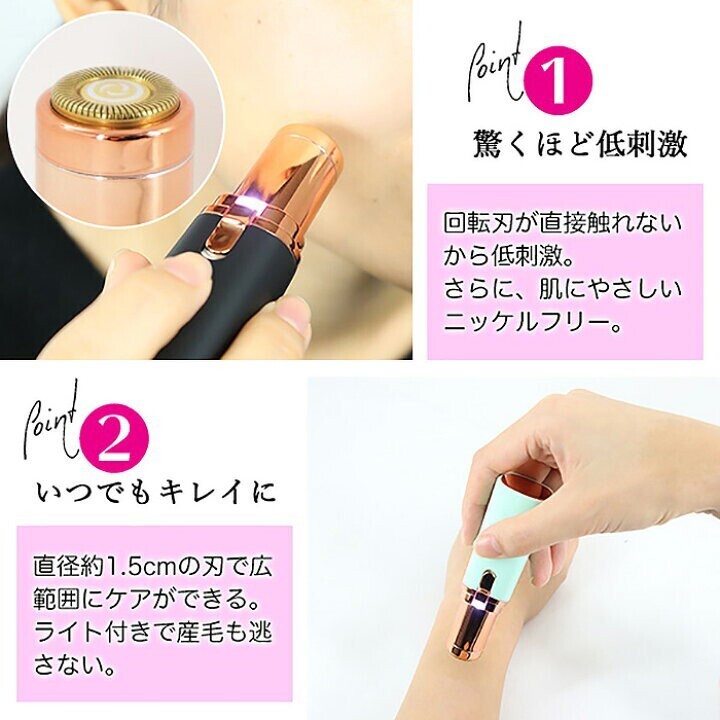 Point 1
驚くほど低刺激

回転刃が直接触れないから低刺激。
さらに、肌にやさしいニッケルフリー。

Point 2
いつでもキレイに

直径約1.5cmの刃で広範囲にケアができる。
ライト付きで産毛も逃さない。