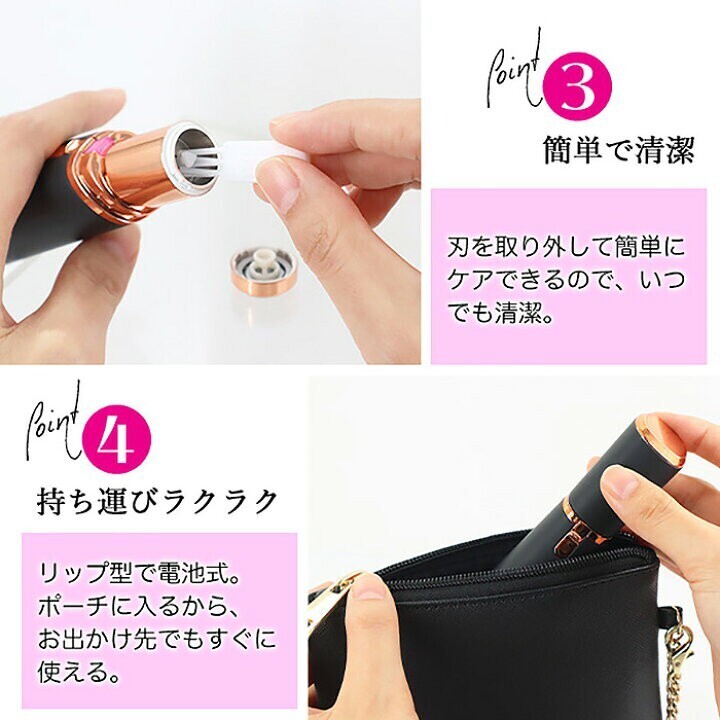 Point 3

簡単で清潔

刃を取り外して簡単にケアできるので、いつでも清潔。

Point 4

持ち運びラクラク

リップ型で電池式。ポーチに入るから、お出かけ先でもすぐに使える。