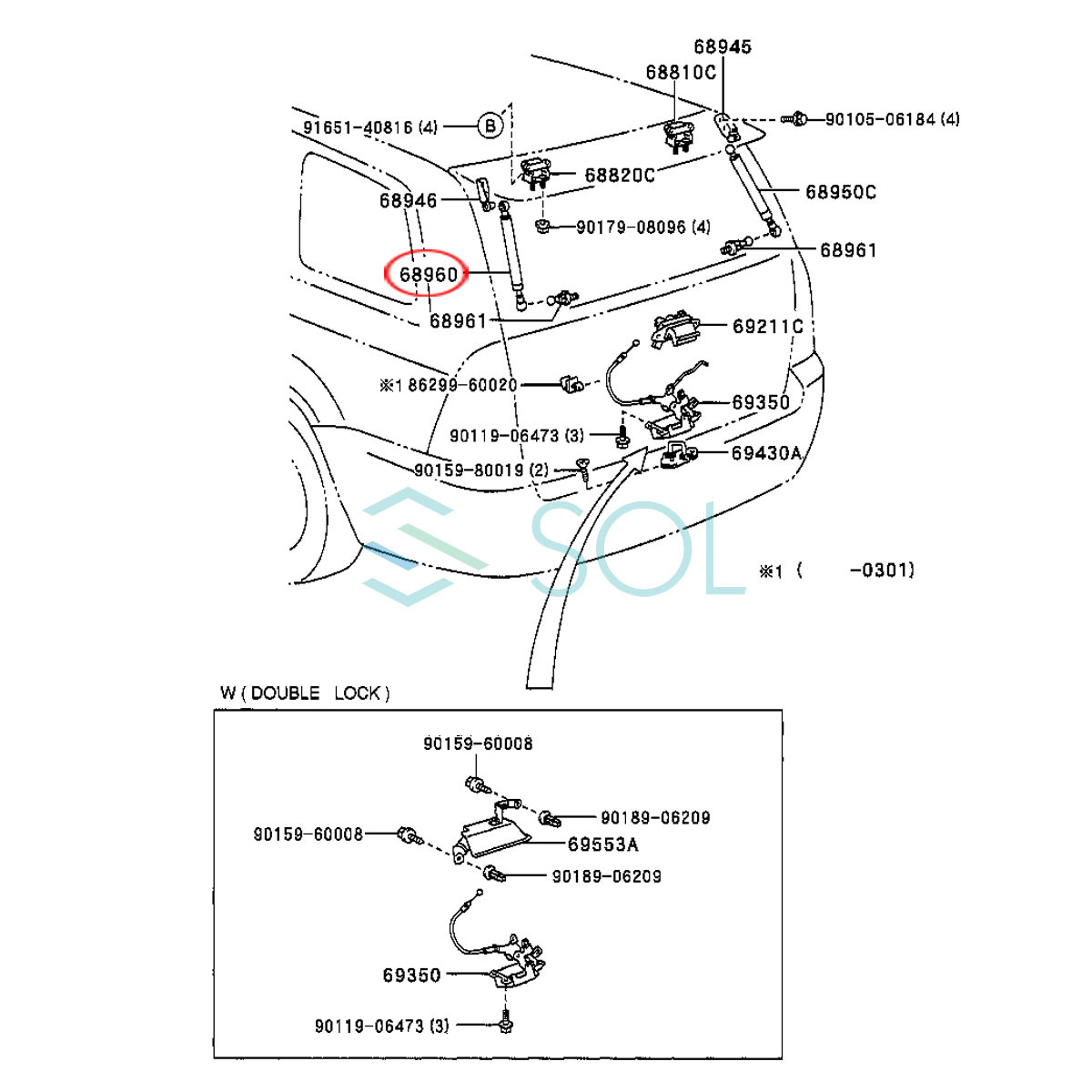 68945
68810C
91651-40816 (4)
B
90105-06184 (4)
68820C
68946
68950C
90179-08096 (4)
68961
68960
68961
69211C
※1 86299-60020
69350
90119-06473 (3)
69430A
90159-80019 (2)
SOL
※1 ( -0301)

W ( DOUBLE LOCK )
90159-60008
90189-06209
90159-60008
69553A
90189-06209
69350
90119-06473 (3)