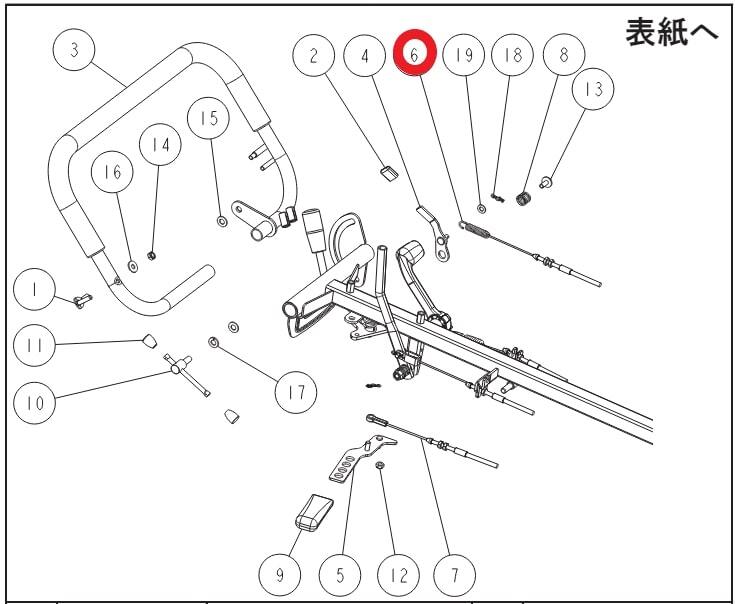 表紙へ

3
2
4
6
19
18
8
13
15
14
16
1
11
10
17
9
5
12
7