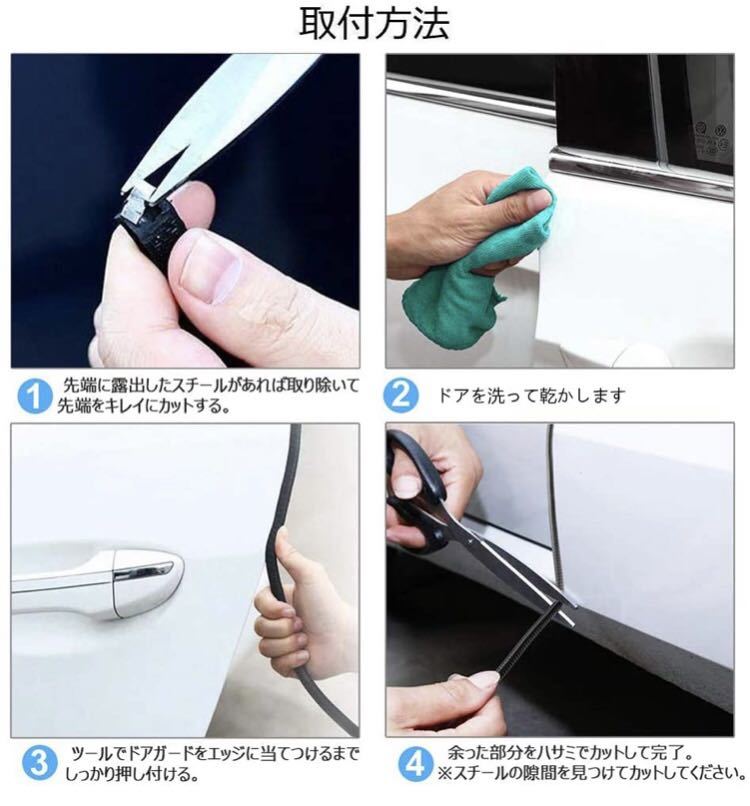 取付方法

1 先端に露出したスチールがあれば取り除いて先端をキレイにカットする。

2 ドアを洗って乾かします

3 ツールでドアガードをエッジに当てつけるまでしっかり押し付ける。

4 余った部分をハサミでカットして完了。
※スチールの隙間を見つけてカットしてください。